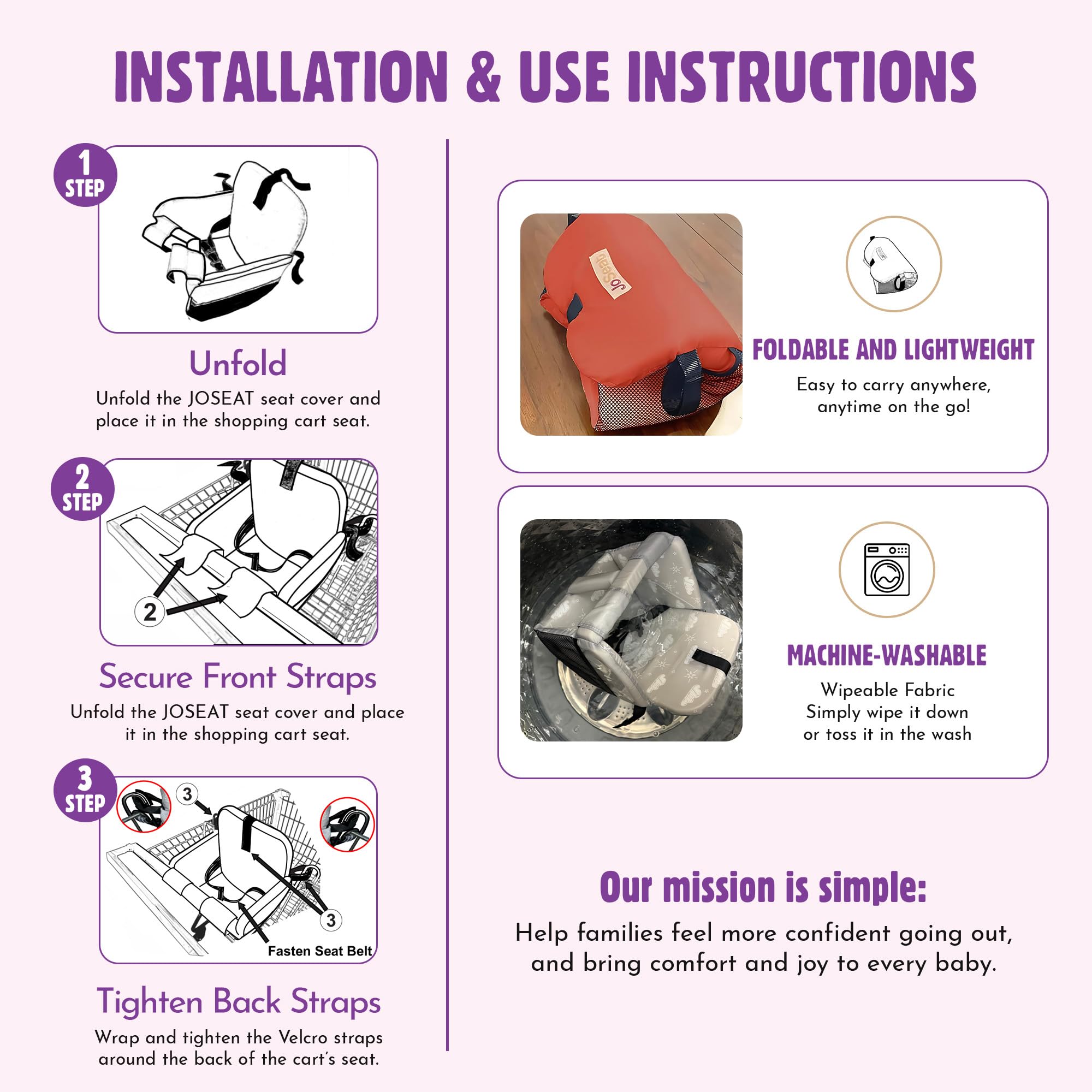 INSTALLATION & USE INSTRUCTIONS

1 STEP

Unfold
Unfold the JOSEAT seat cover and place it in the shopping cart seat.

2 STEP

2

Secure Front Straps
Unfold the JOSEAT seat cover and place it in the shopping cart seat.

3 STEP

3

3

Fasten Seat Belt

Tighten Back Straps
Wrap and tighten the Velcro straps around the back of the cart's seat.

JoSeat

FOLDABLE AND LIGHTWEIGHT
Easy to carry anywhere, anytime on the go!

MACHINE-WASHABLE
Wipeable Fabric
Simply wipe it down or toss it in the wash

Our mission is simple:
Help families feel more confident going out, and bring comfort and joy to every baby.