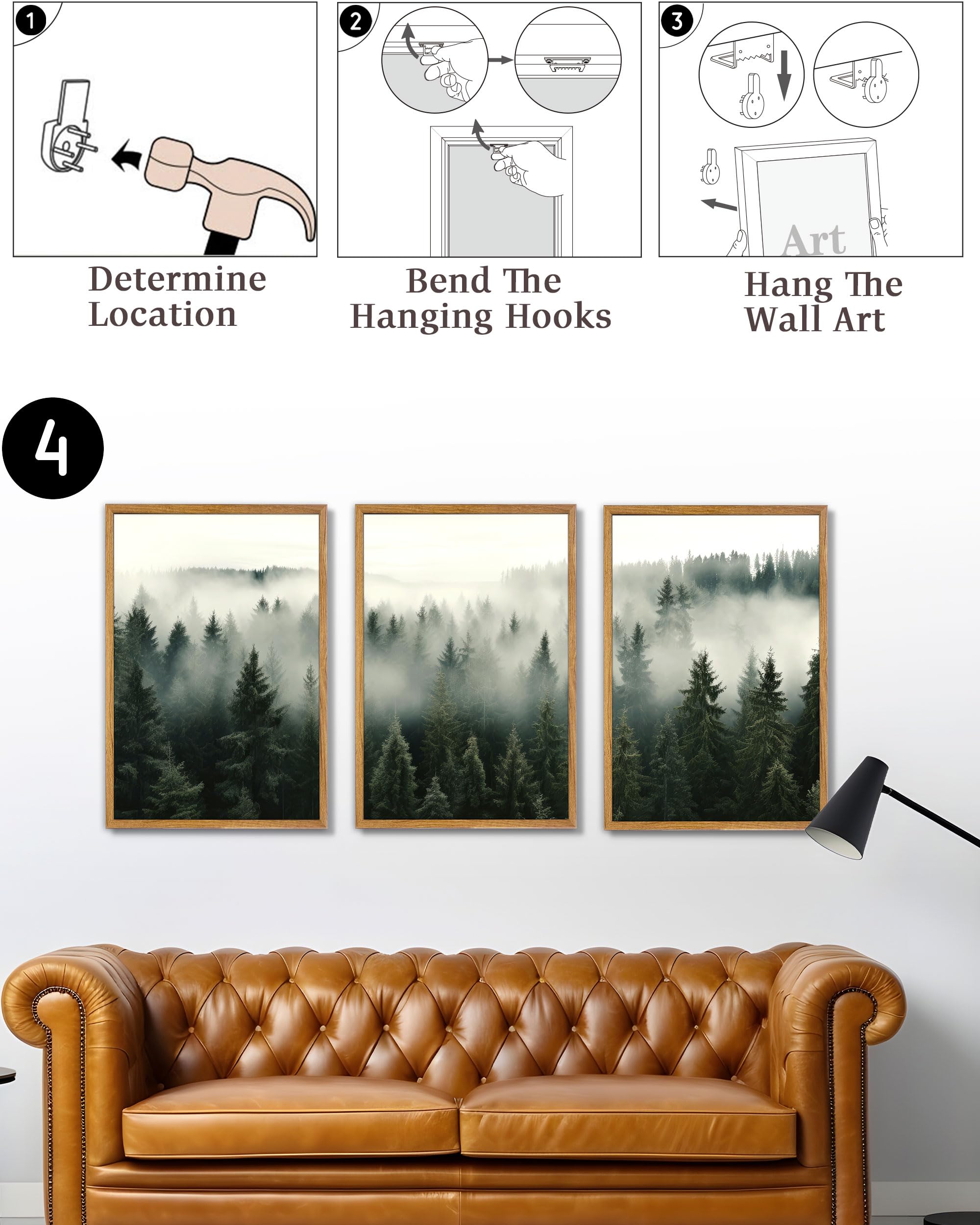 1

Determine Location

2

Bend The Hanging Hooks

3

Art

Hang The Wall Art

4