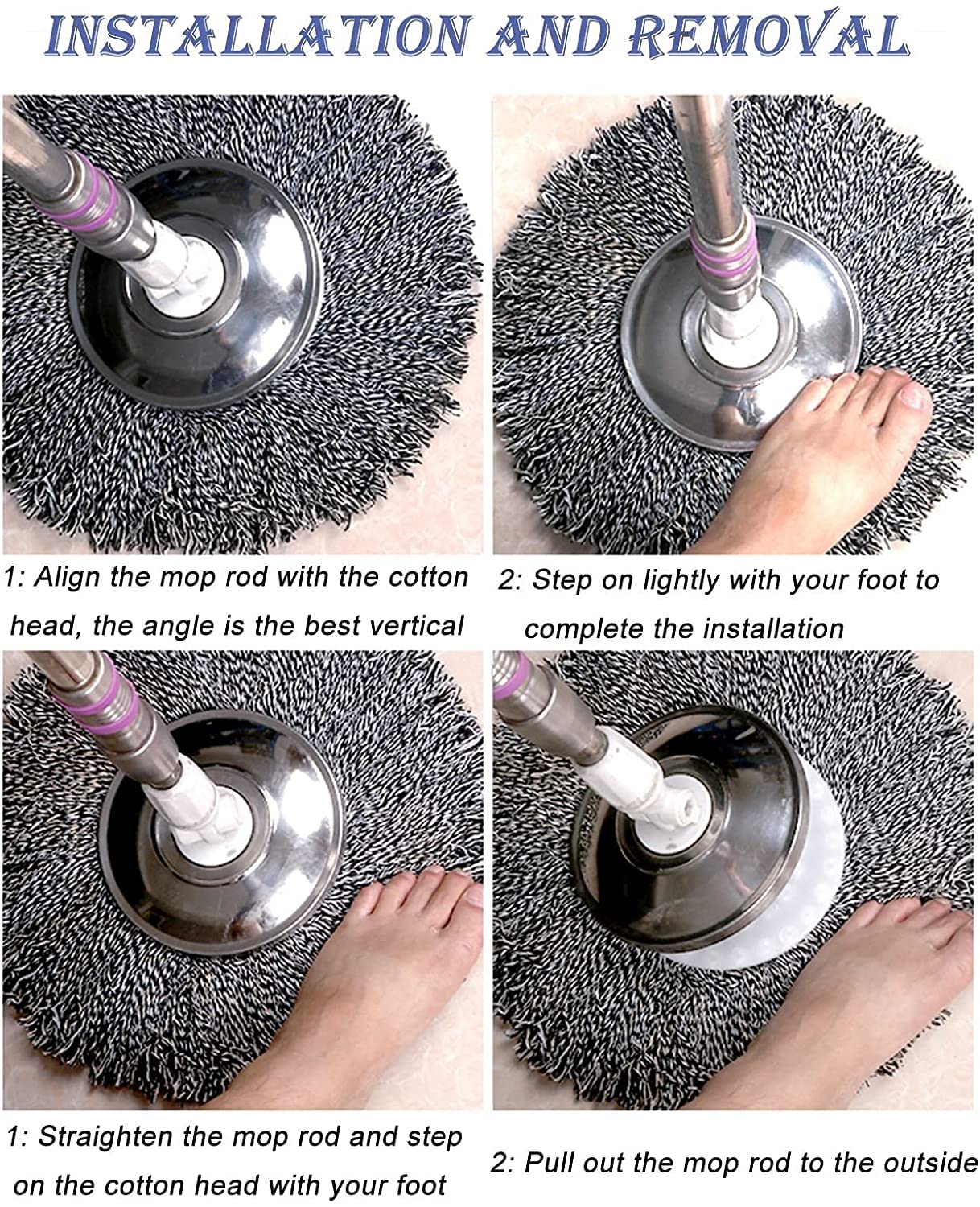 INSTALLATION AND REMOVAL

1: Align the mop rod with the cotton head, the angle is the best vertical

2: Step on lightly with your foot to complete the installation

1: Straighten the mop rod and step on the cotton head with your foot

2: Pull out the mop rod to the outside