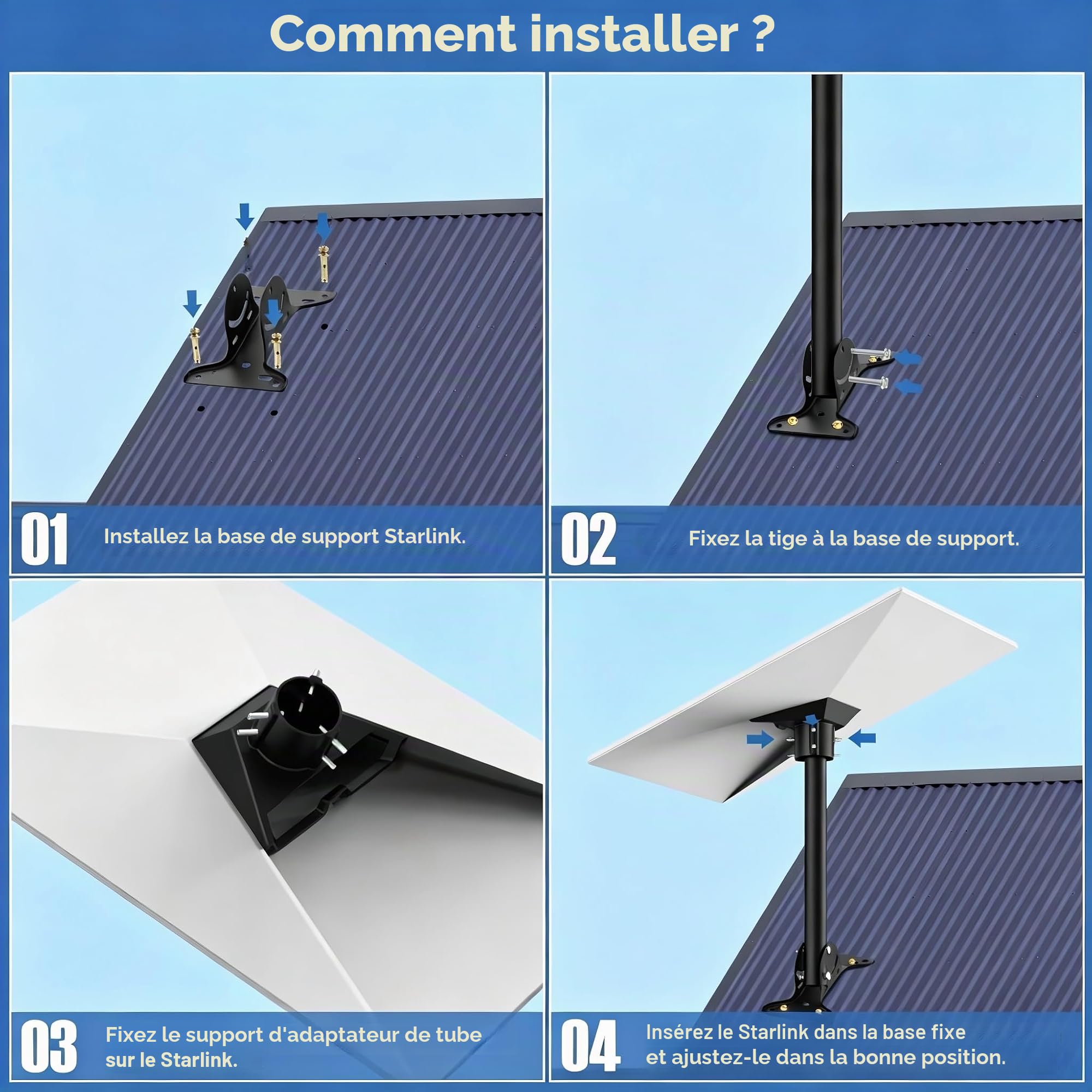 Comment installer ?

01 Installez la base de support Starlink.

02 Fixez la tige à la base de support.

03 Fixez le support d'adaptateur de tube sur le Starlink.

04 Insérez le Starlink dans la base fixe et ajustez-le dans la bonne position.