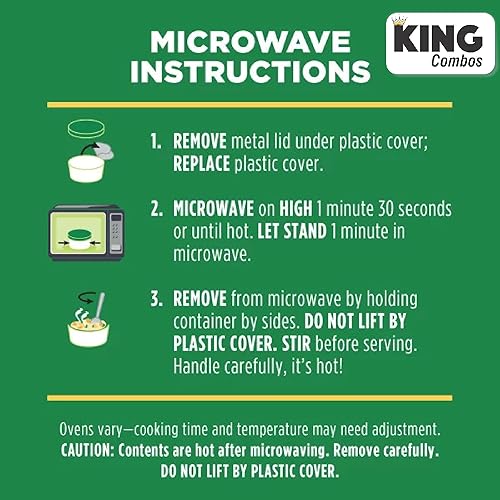 MICROWAVE INSTRUCTIONS

KING
Combos

1. REMOVE metal lid under plastic cover; REPLACE plastic cover.

2. MICROWAVE on HIGH 1 minute 30 seconds or until hot. LET STAND 1 minute in microwave.

3. REMOVE from microwave by holding container by sides. DO NOT LIFT BY PLASTIC COVER. STIR before serving. Handle carefully, it's hot!

Ovens vary—cooking time and temperature may need adjustment.
CAUTION: Contents are hot after microwaving. Remove carefully.
DO NOT LIFT BY PLASTIC COVER.