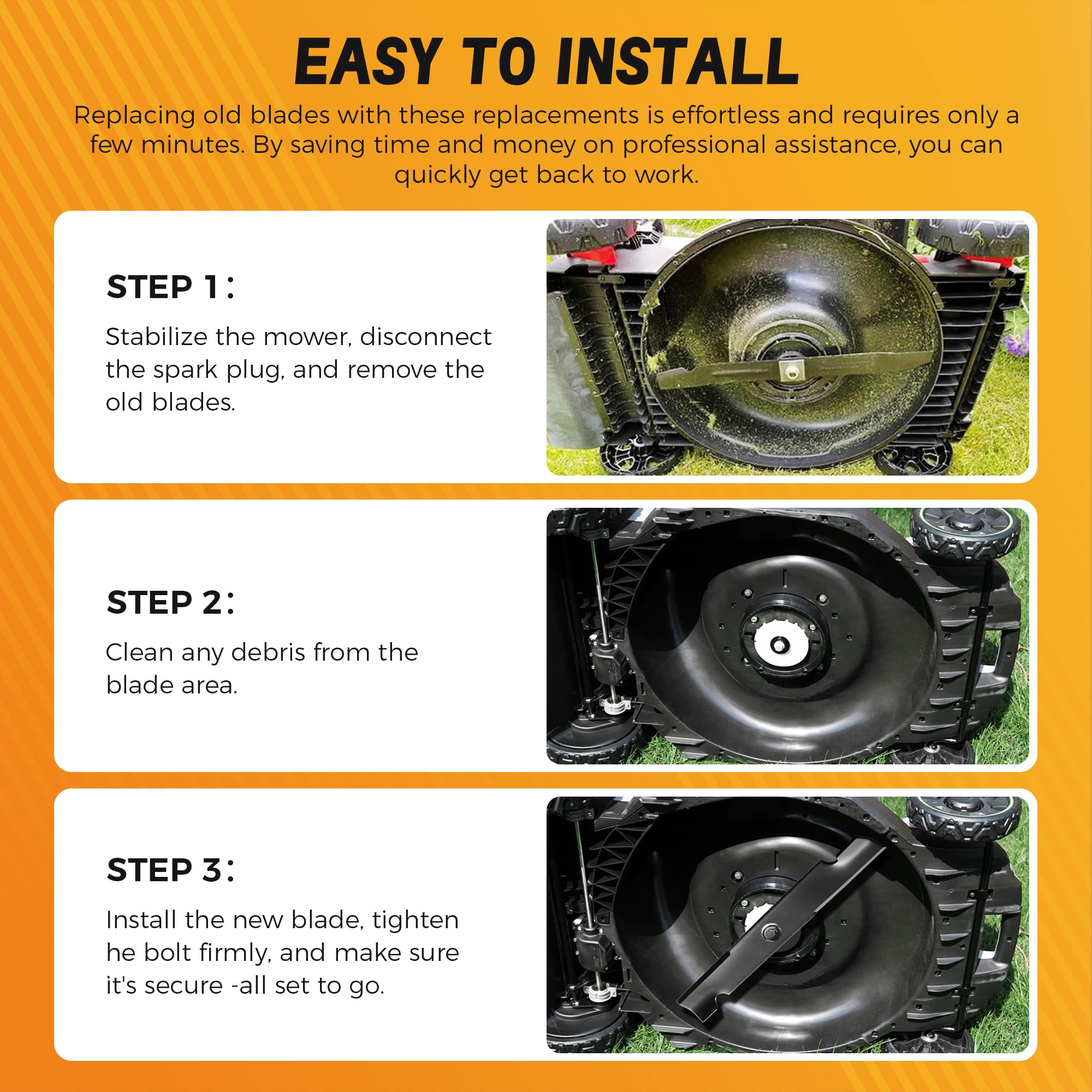 EASY TO INSTALL

Replacing old blades with these replacements is effortless and requires only a few minutes. By saving time and money on professional assistance, you can quickly get back to work.

STEP 1：

Stabilize the mower, disconnect the spark plug, and remove the old blades.

STEP 2：

Clean any debris from the blade area.

STEP 3：

Install the new blade, tighten he bolt firmly, and make sure it's secure -all set to go.