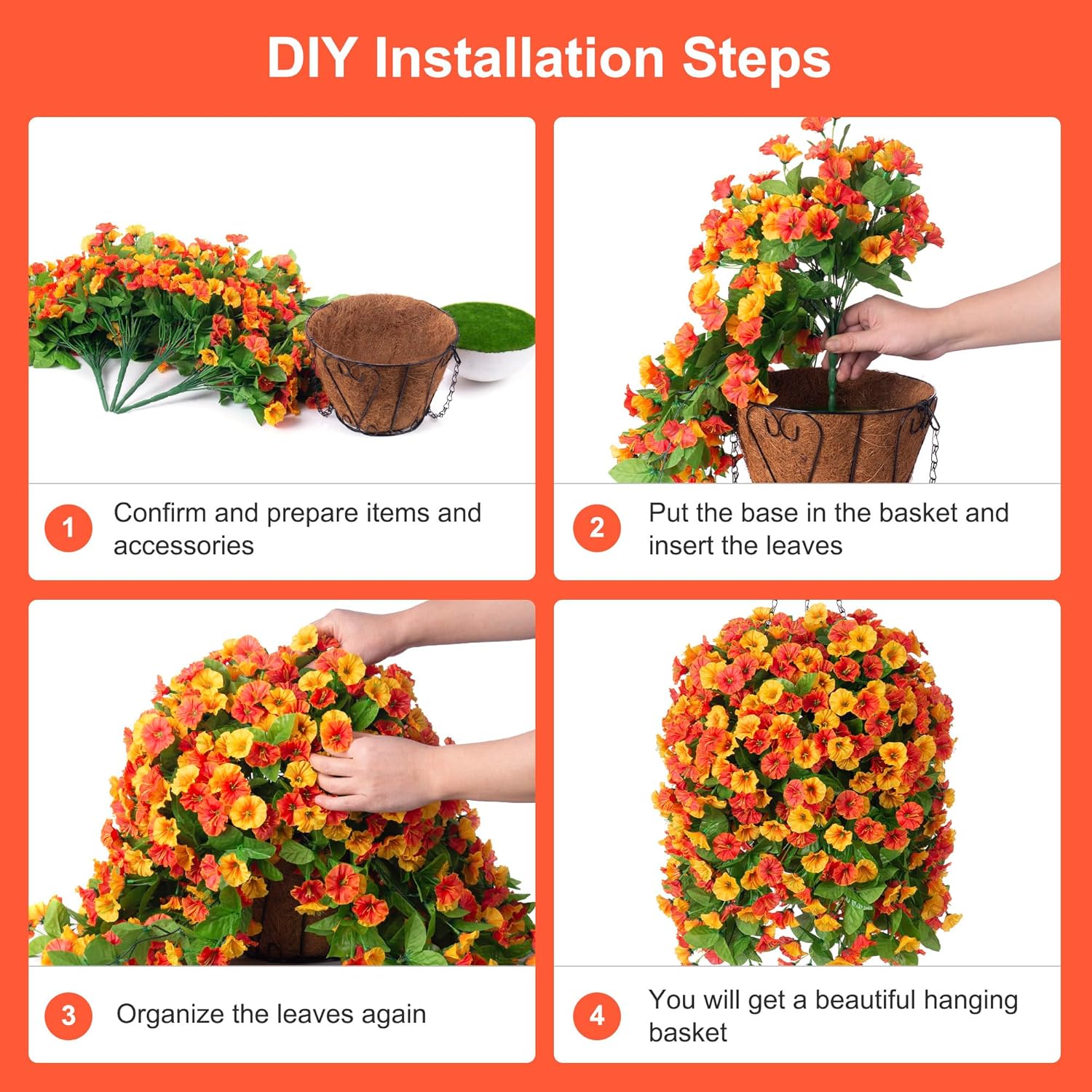 DIY Installation Steps

1 Confirm and prepare items and accessories

2 Put the base in the basket and insert the leaves

3 Organize the leaves again

4 You will get a beautiful hanging basket