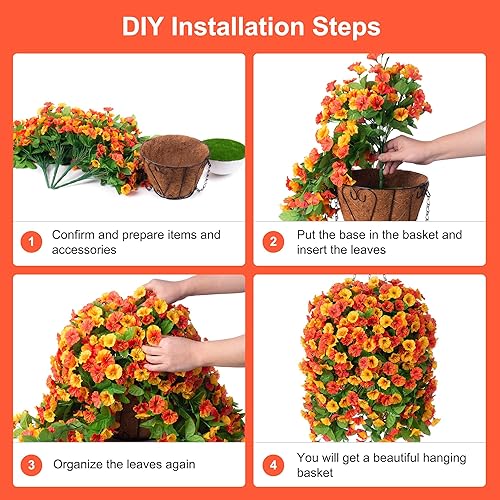 DIY Installation Steps

1 Confirm and prepare items and accessories

2 Put the base in the basket and insert the leaves

3 Organize the leaves again

4 You will get a beautiful hanging basket