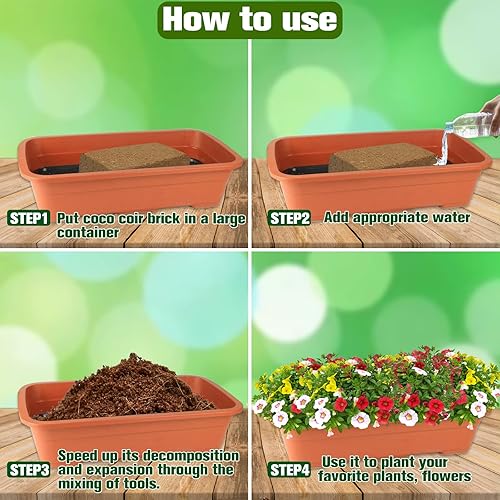 How to use

STEP1 Put coco coir brick in a large container

STEP2 Add appropriate water

STEP3 Speed up its decomposition and expansion through the mixing of tools.

STEP4 Use it to plant your favorite plants, flowers