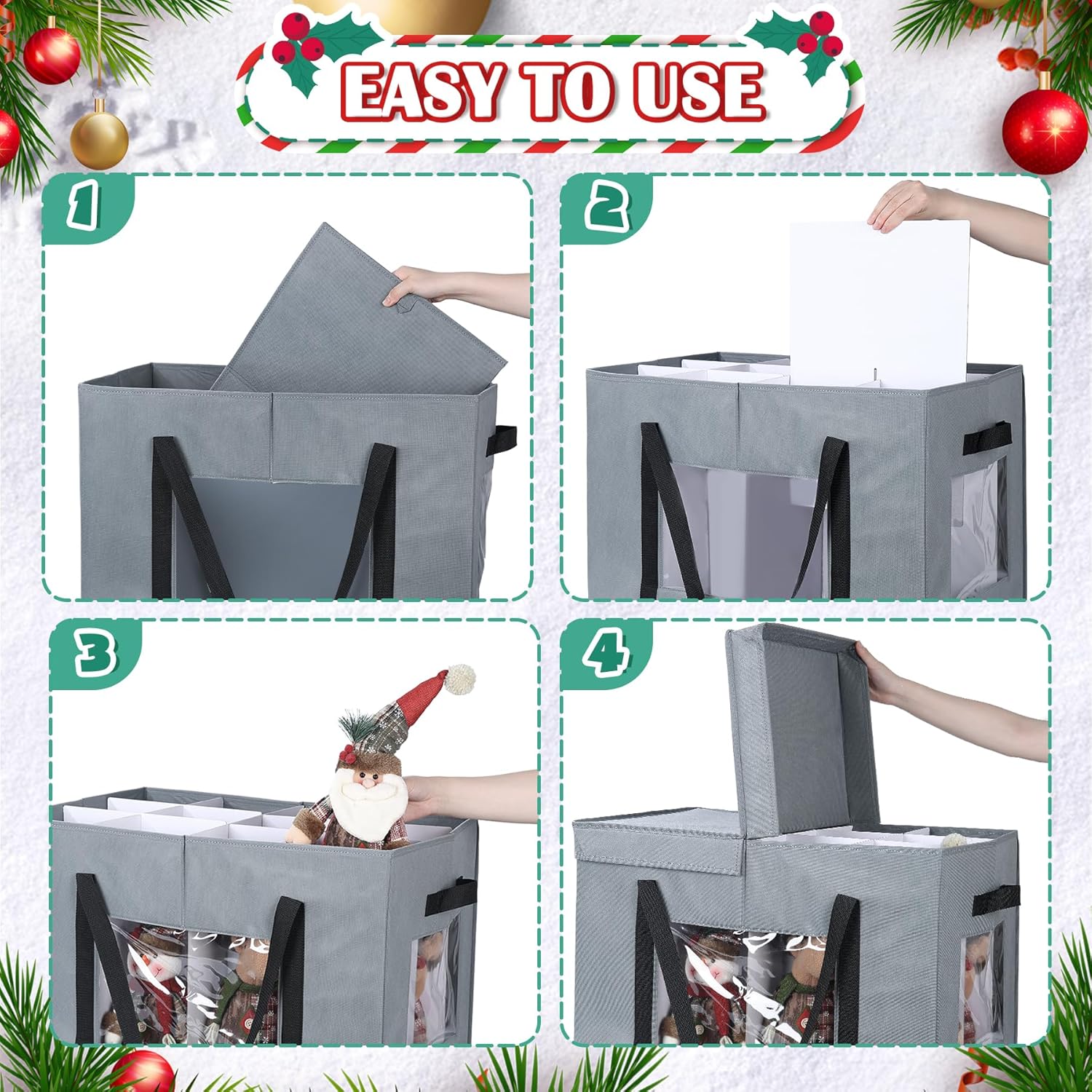 EASY TO USE

1

2

3

4