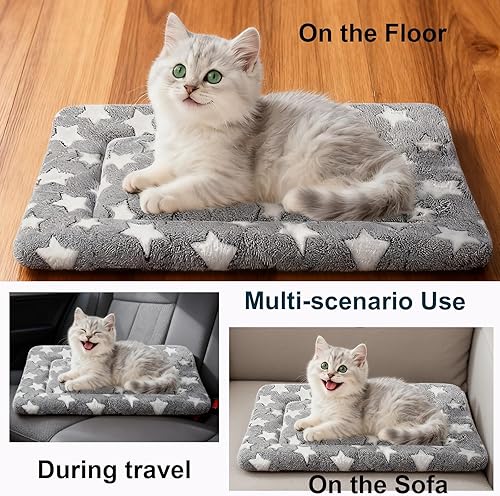 On the Floor

Multi-scenario Use

During travel

On the Sofa