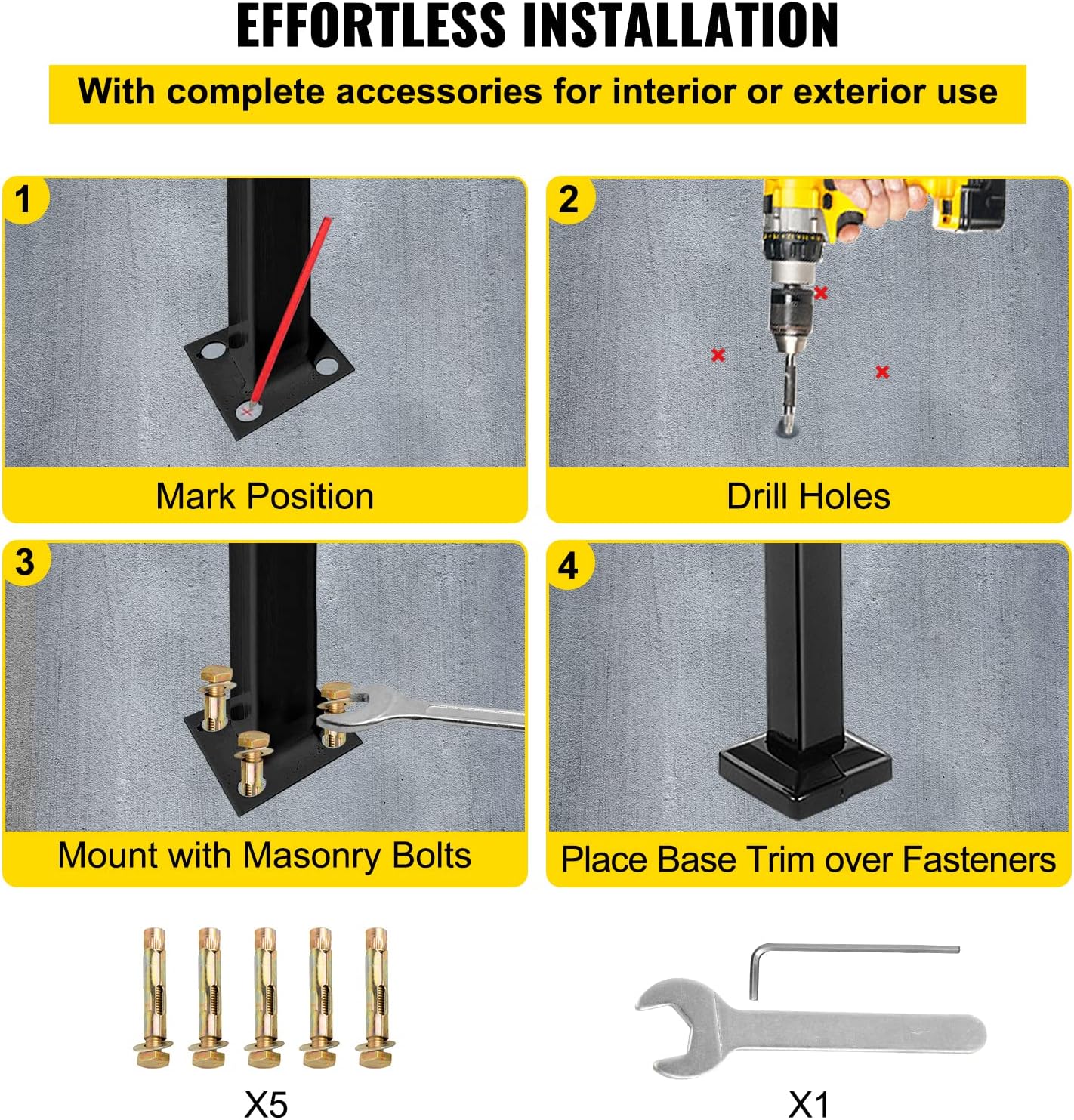 EFFORTLESS INSTALLATION

With complete accessories for interior or exterior use

1

Mark Position

2

Drill Holes

3

Mount with Masonry Bolts

4

Place Base Trim over Fasteners

X5

X1