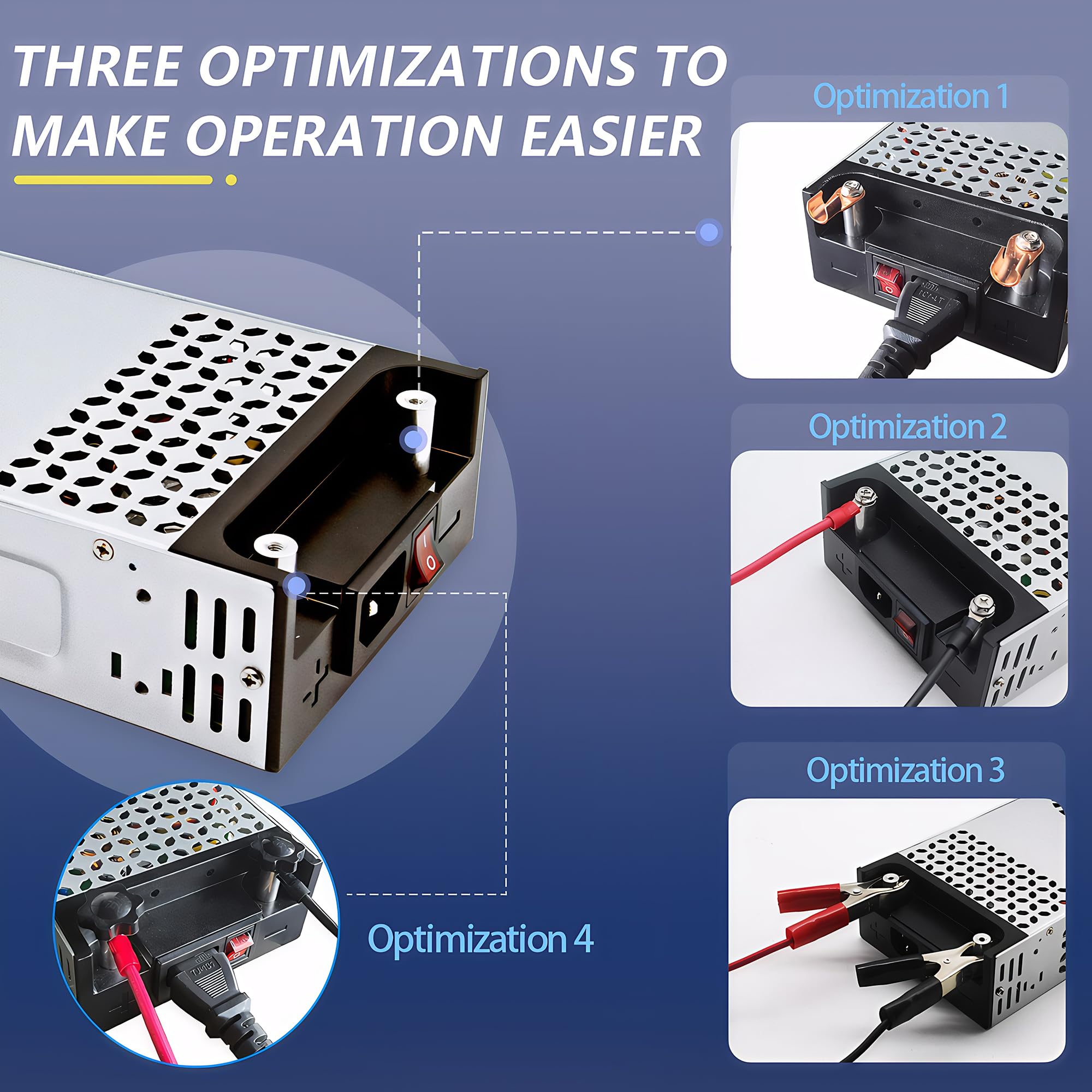 THREE OPTIMIZATIONS TO MAKE OPERATION EASIER

Optimization 1

Optimization 2

Optimization 3

Optimization 4