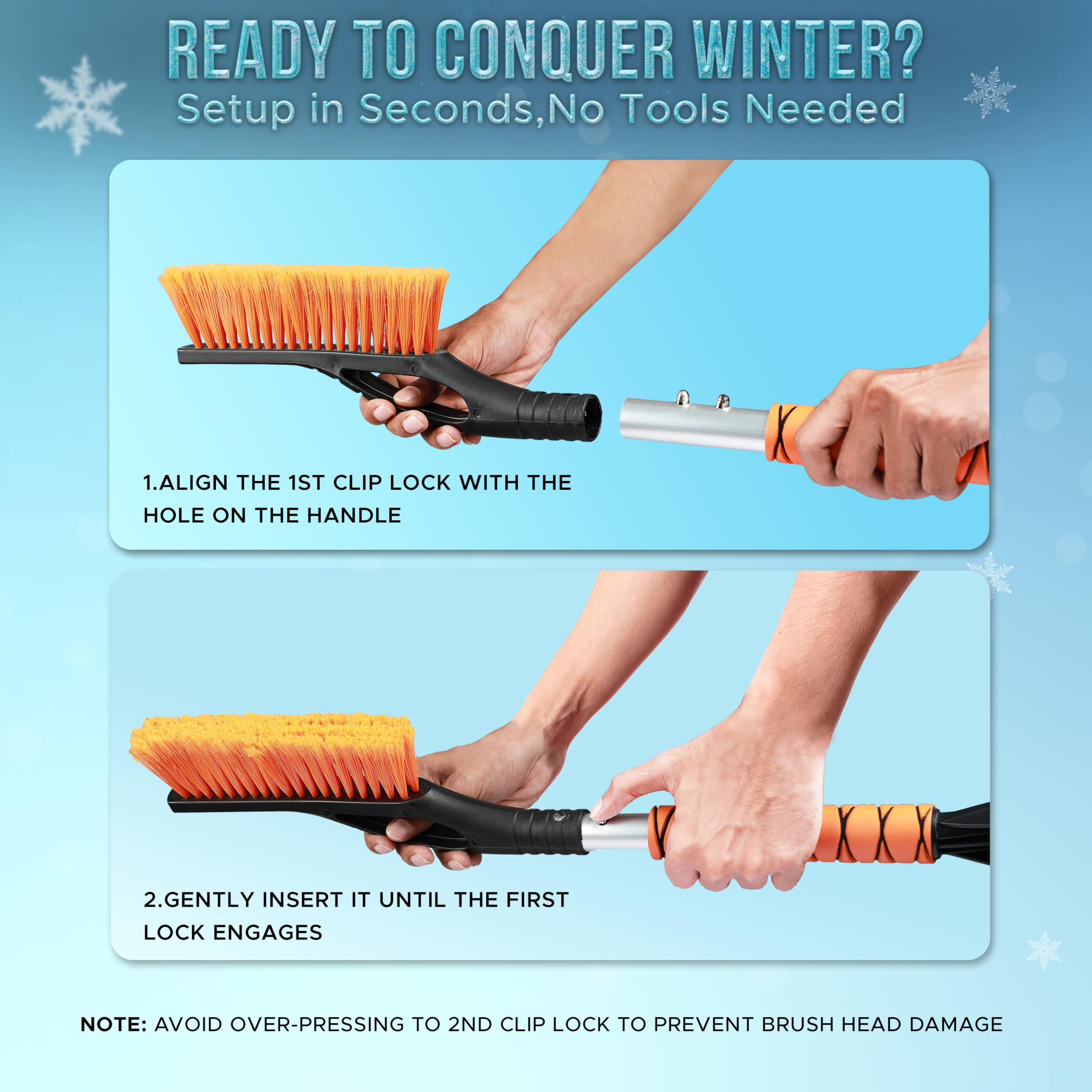 READY TO CONQUER WINTER?
Setup in Seconds,No Tools Needed

1.ALIGN THE 1ST CLIP LOCK WITH THE HOLE ON THE HANDLE

2.GENTLY INSERT IT UNTIL THE FIRST LOCK ENGAGES

NOTE: AVOID OVER-PRESSING TO 2ND CLIP LOCK TO PREVENT BRUSH HEAD DAMAGE