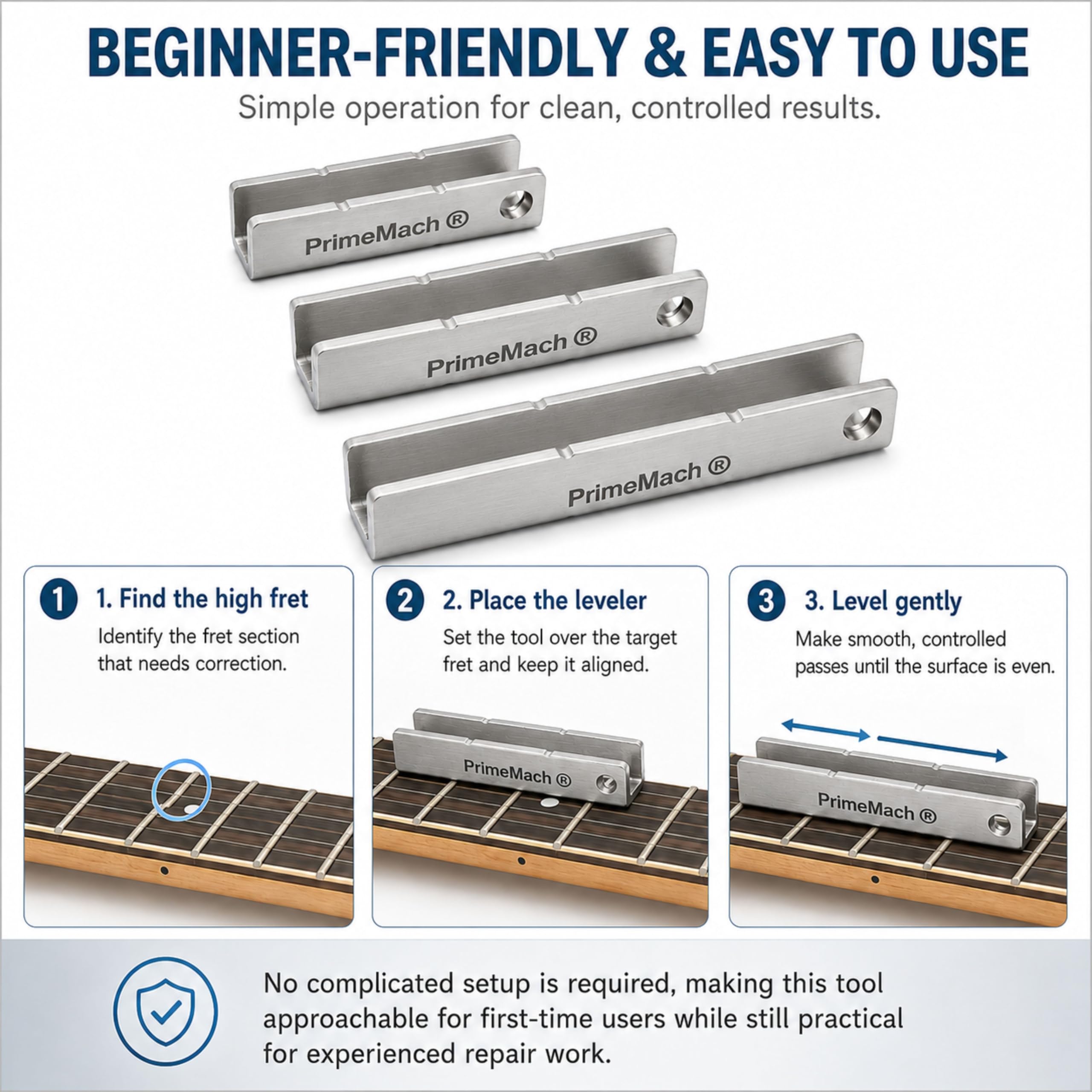 BEGINNER-FRIENDLY & EASY TO USE

Simple operation for clean, controlled results.

PrimeMach ®

PrimeMach ®

PrimeMach ®

1 1. Find the high fret

Identify the fret section that needs correction.

2 2. Place the leveler

Set the tool over the target fret and keep it aligned.

PrimeMach ®

3 3. Level gently

Make smooth, controlled passes until the surface is even.

PrimeMach ®

No complicated setup is required, making this tool approachable for first-time users while still practical for experienced repair work.