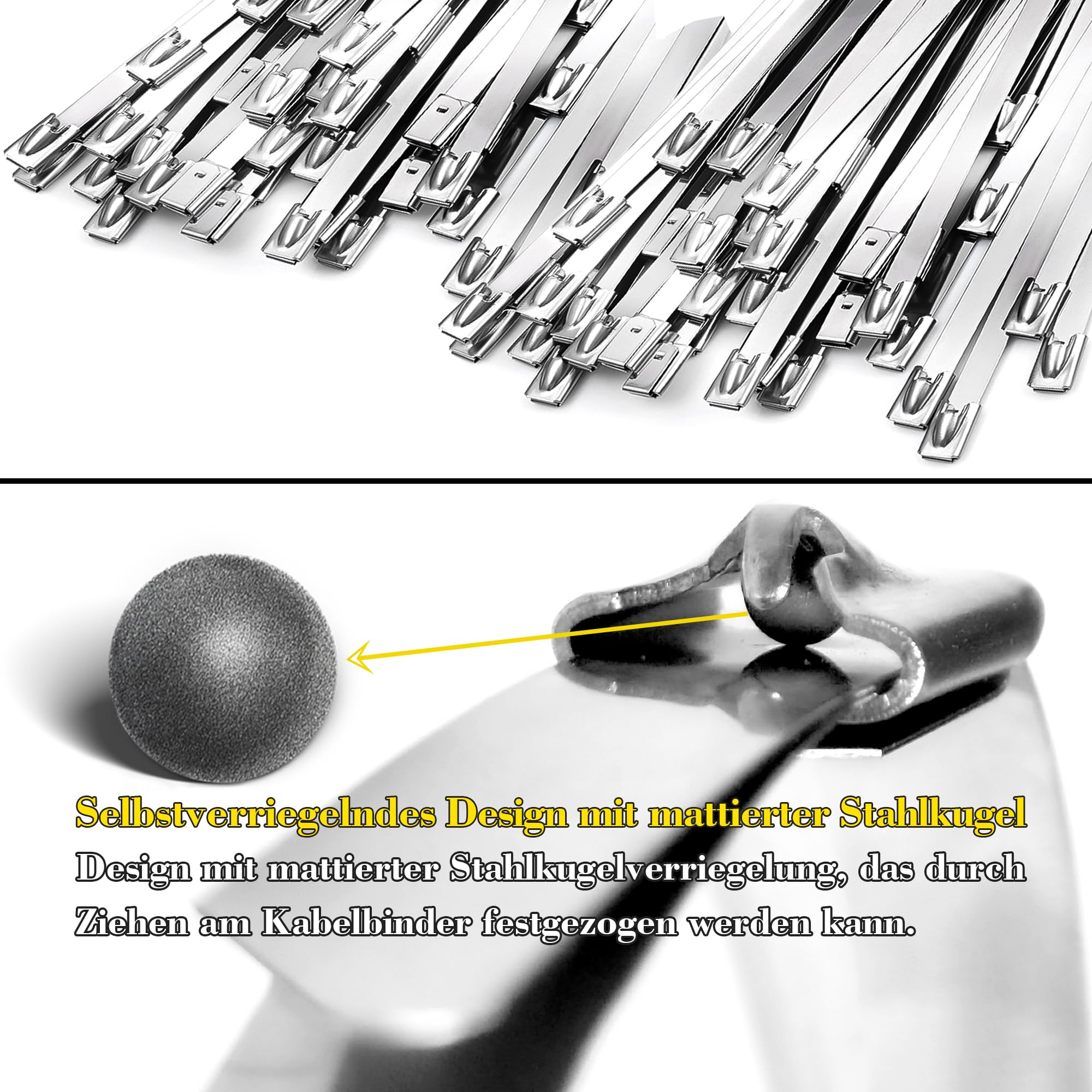 Selbstverriegelndes Design mit mattierter Stahlkugel

Design mit mattierter Stahlkugelverriegelung, das durch Ziehen am Kabelbinder festgezogen werden kann.