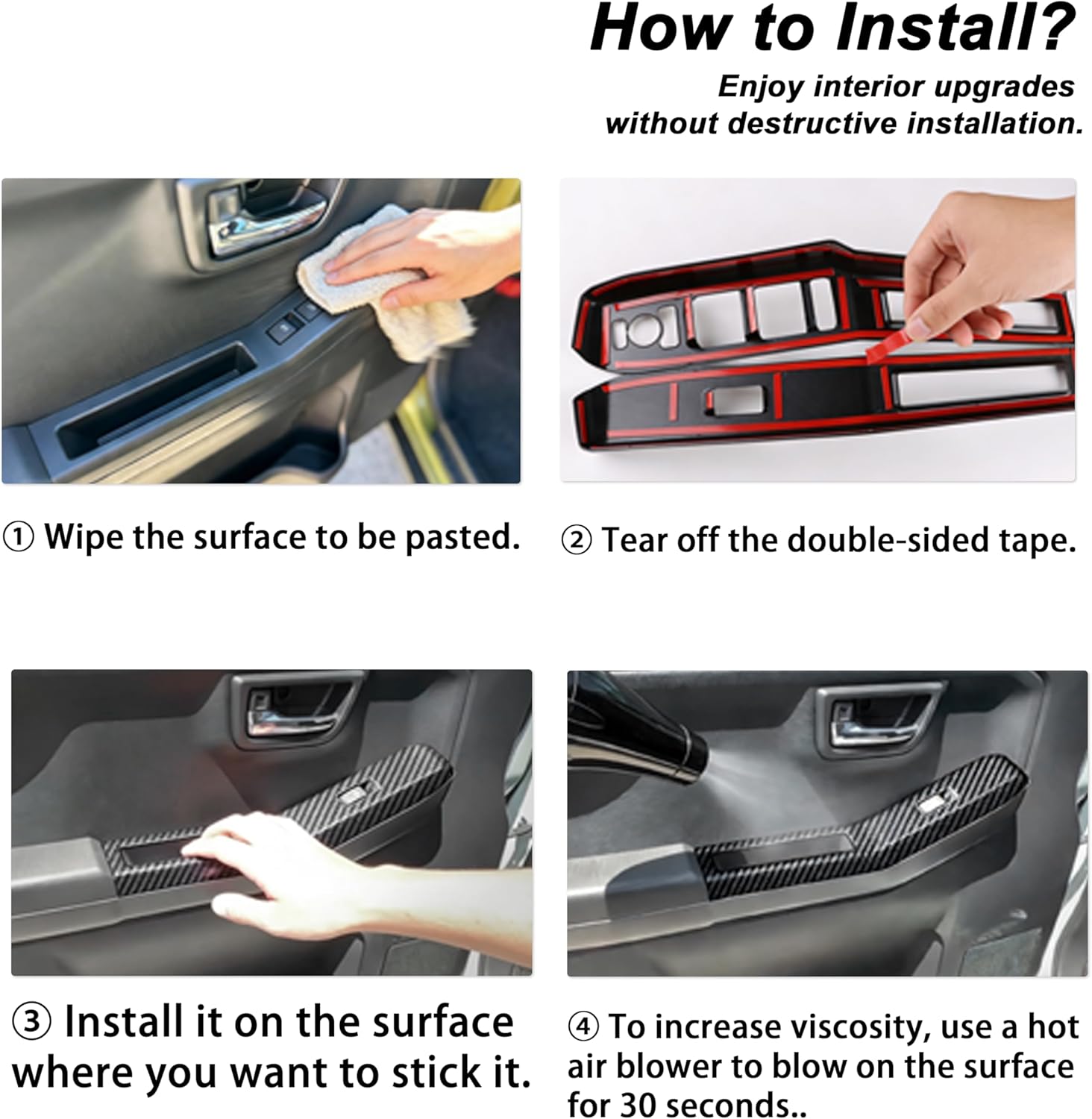 How to Install?

Enjoy interior upgrades without destructive installation.

① Wipe the surface to be pasted.

② Tear off the double-sided tape.

③ Install it on the surface where you want to stick it.

④ To increase viscosity, use a hot air blower to blow on the surface for 30 seconds..