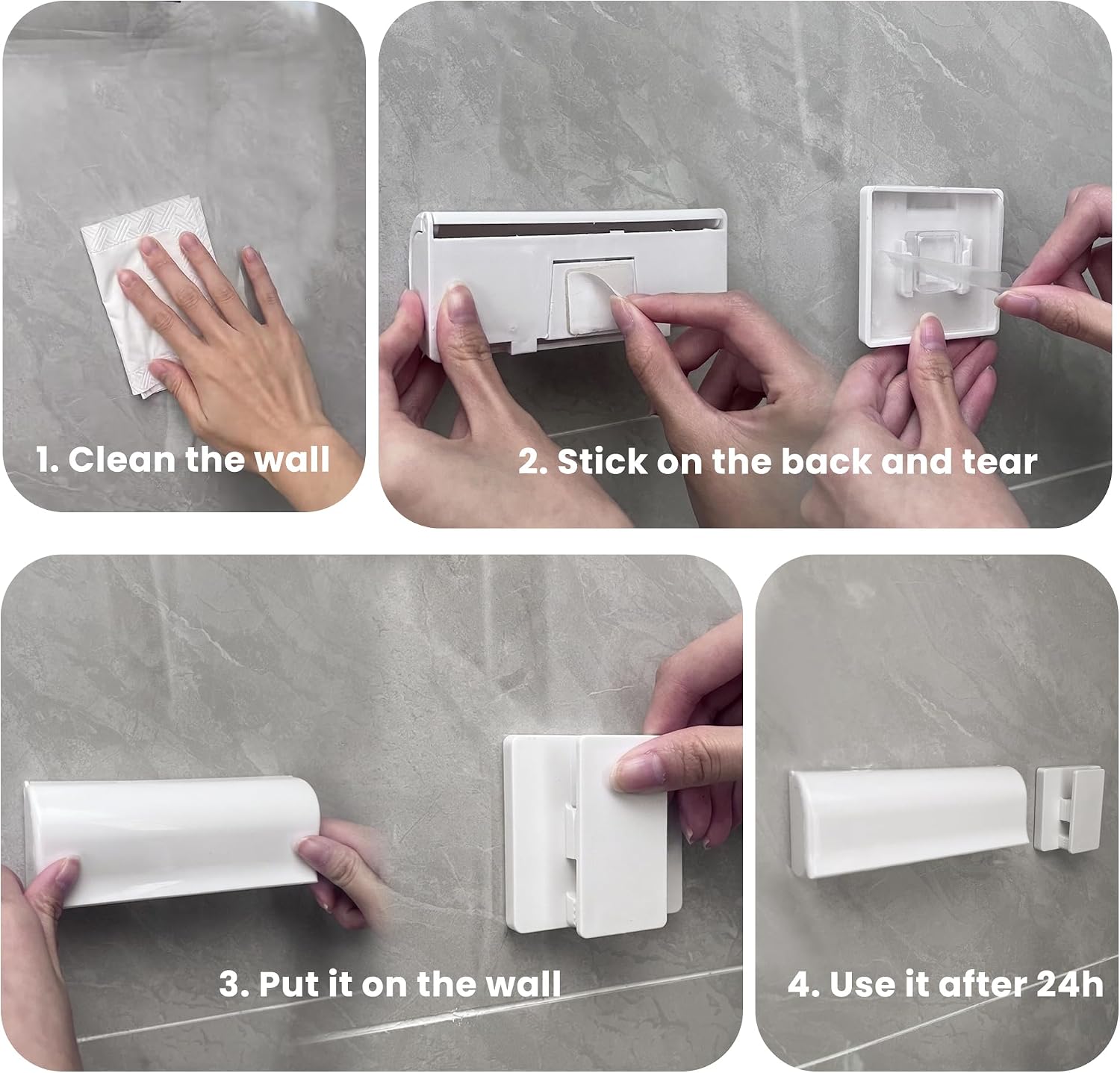 1. Clean the wall

2. Stick on the back and tear

3. Put it on the wall

4. Use it after 24h