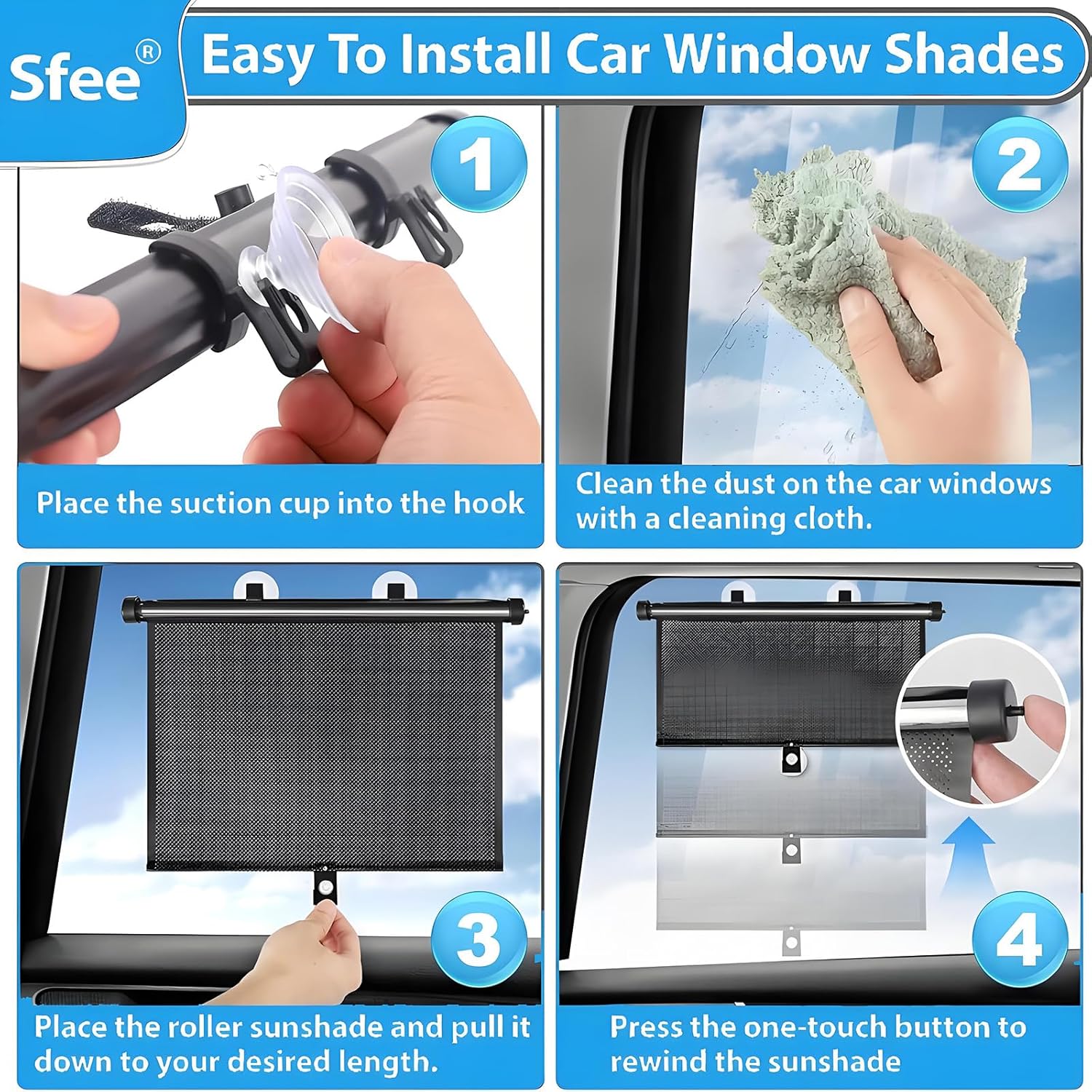 Sfee®

Easy To Install Car Window Shades

1

Place the suction cup into the hook

2

Clean the dust on the car windows with a cleaning cloth.

3

Place the roller sunshade and pull it down to your desired length.

4

Press the one-touch button to rewind the sunshade