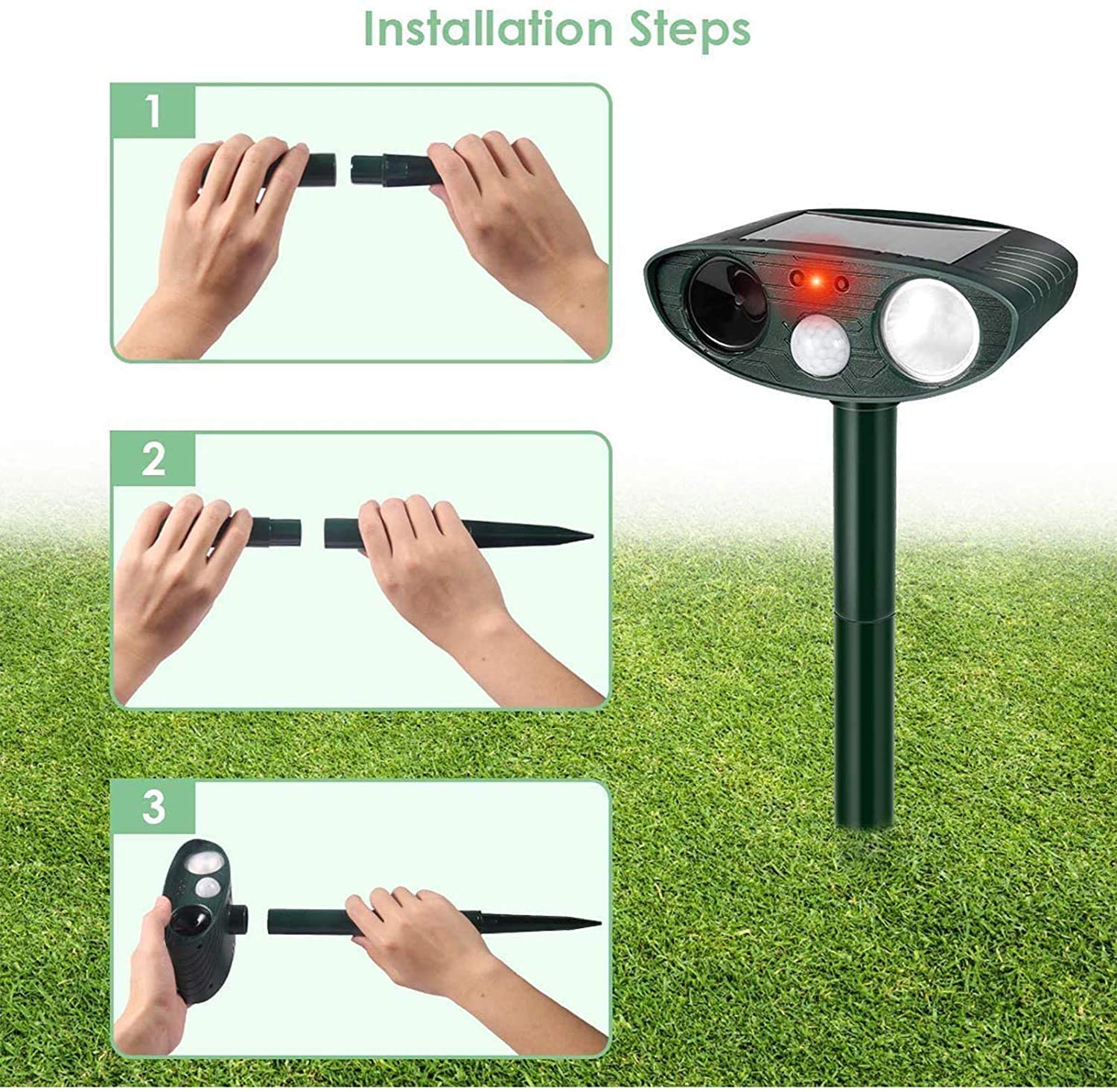 Installation Steps

1

2

3