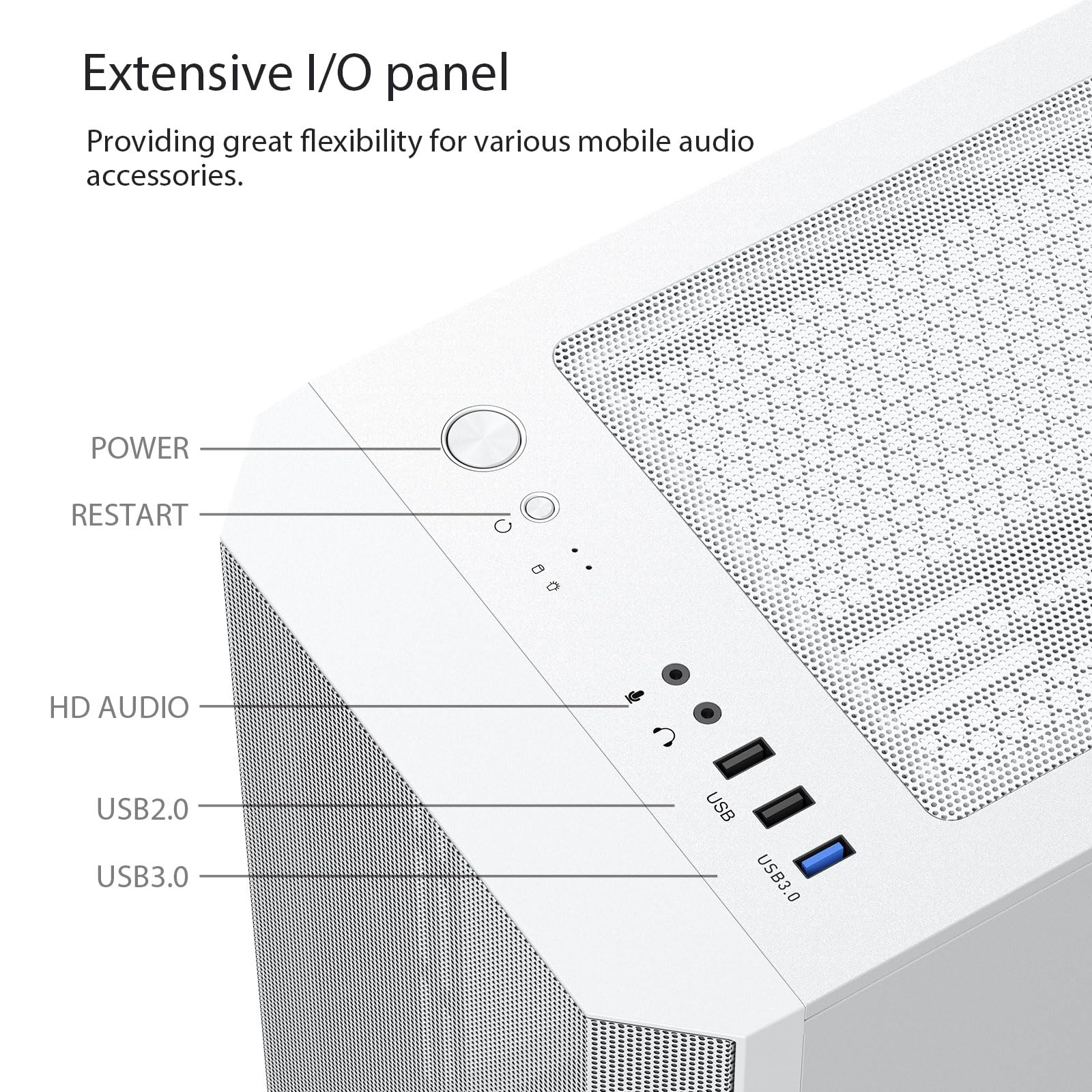 Extensive I/O panel

Providing great flexibility for various mobile audio accessories.

POWER

RESTART

HD AUDIO

USB2.0

USB3.0

USB

USB3.0