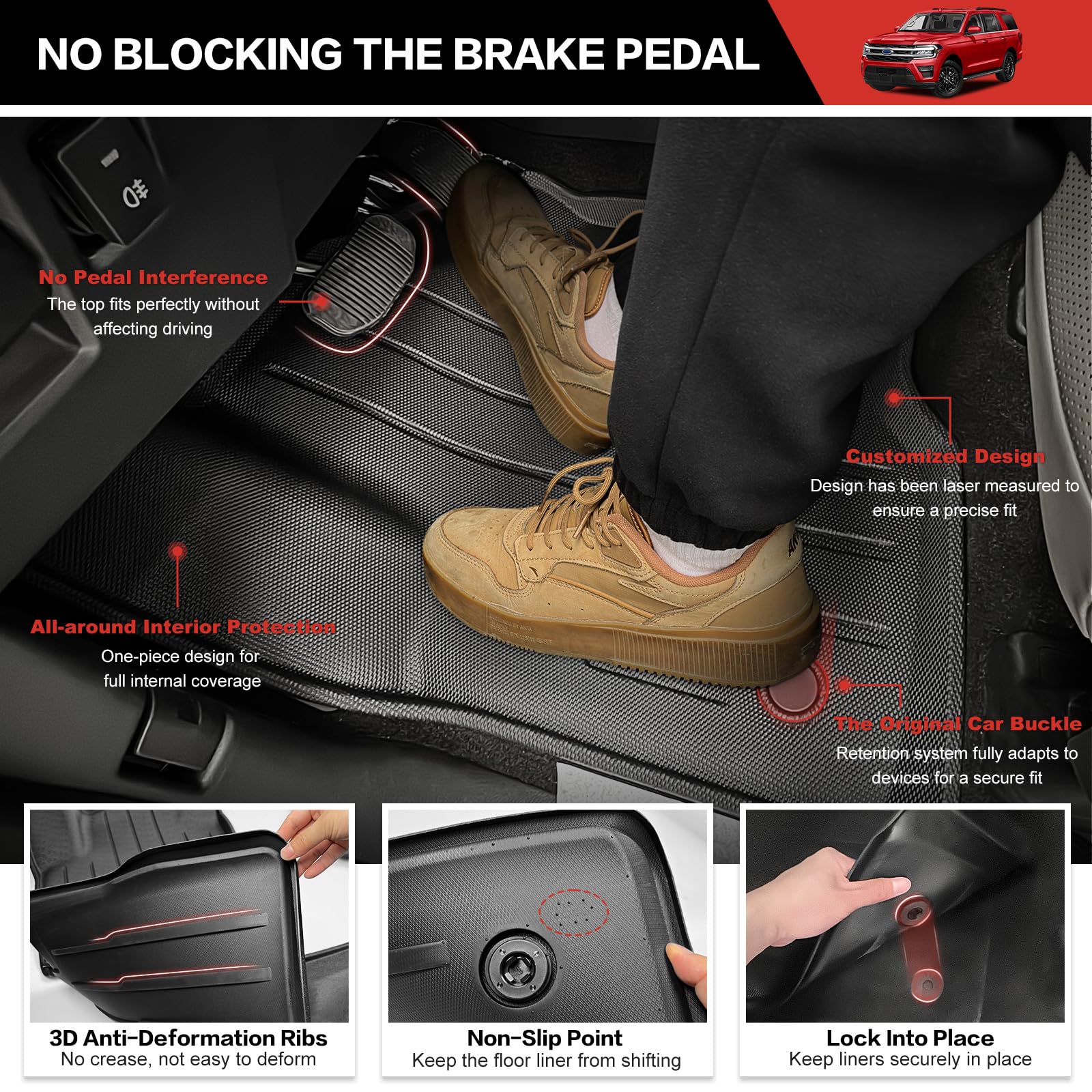 NO BLOCKING THE BRAKE PEDAL

No Pedal Interference
The top fits perfectly without affecting driving

Customized Design
Design has been laser measured to ensure a precise fit

All-around Interior Protection
One-piece design for full internal coverage

The Original Car Buckle
Retention system fully adapts to devices for a secure fit

3D Anti-Deformation Ribs
No crease, not easy to deform

Non-Slip Point
Keep the floor liner from shifting

Lock Into Place
Keep liners securely in place