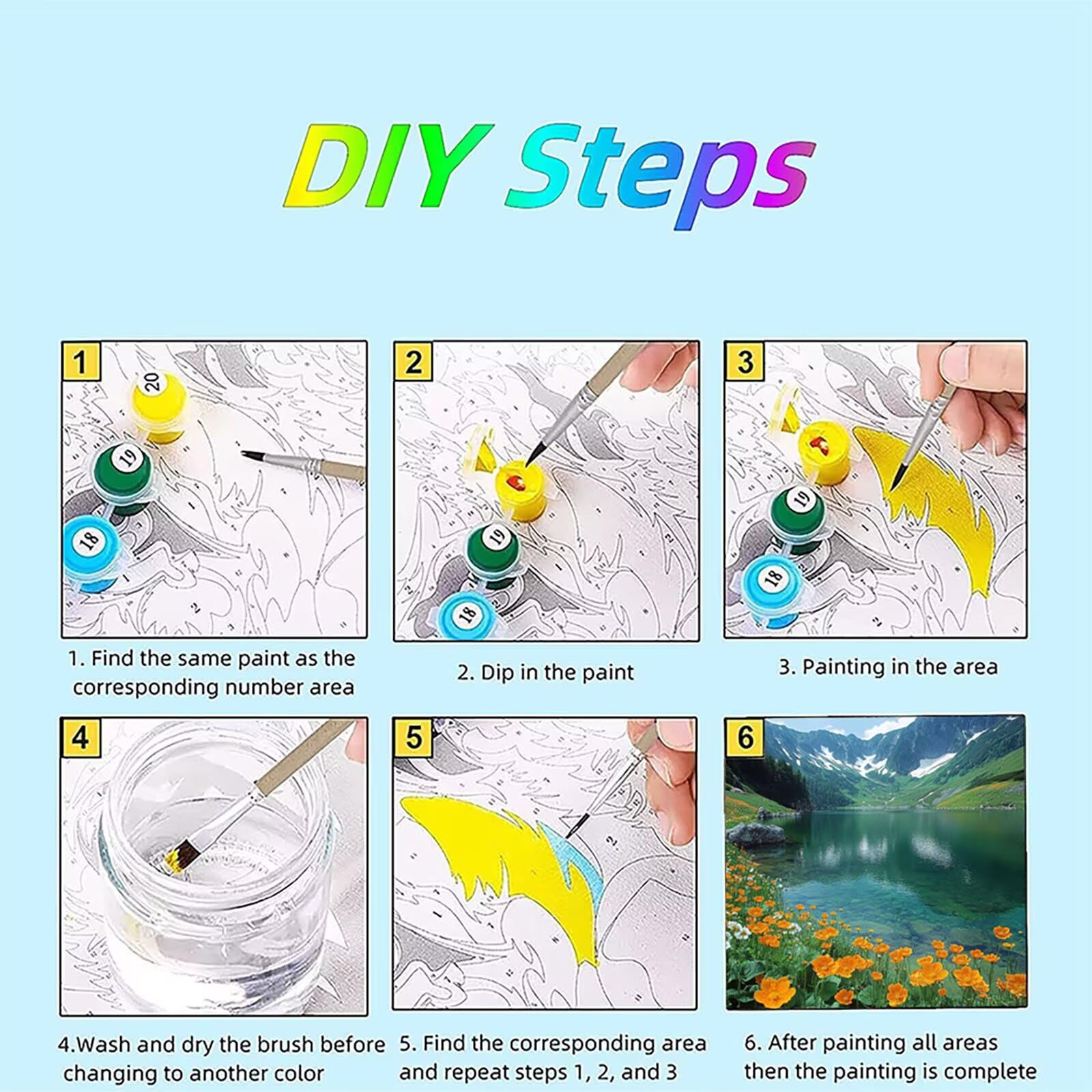 DIY Steps

1

20

19

18

1. Find the same paint as the corresponding number area

2

19

18

2. Dip in the paint

3

19

18

3. Painting in the area

4

4.Wash and dry the brush before changing to another color

5

5. Find the corresponding area and repeat steps 1, 2, and 3

6

6. After painting all areas then the painting is complete