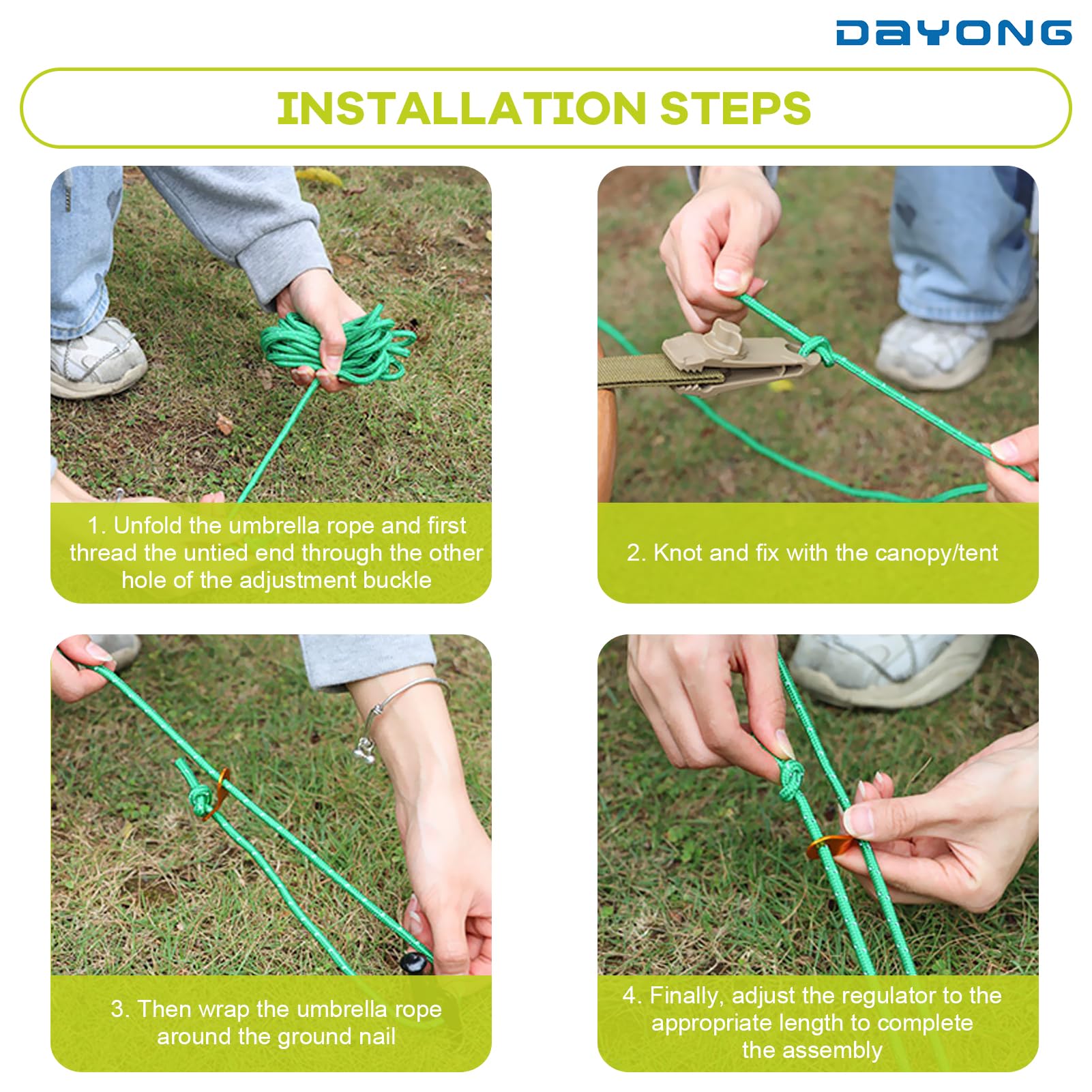 DAYONG

INSTALLATION STEPS

1. Unfold the umbrella rope and first thread the untied end through the other hole of the adjustment buckle

2. Knot and fix with the canopy/tent

3. Then wrap the umbrella rope around the ground nail

4. Finally, adjust the regulator to the appropriate length to complete the assembly