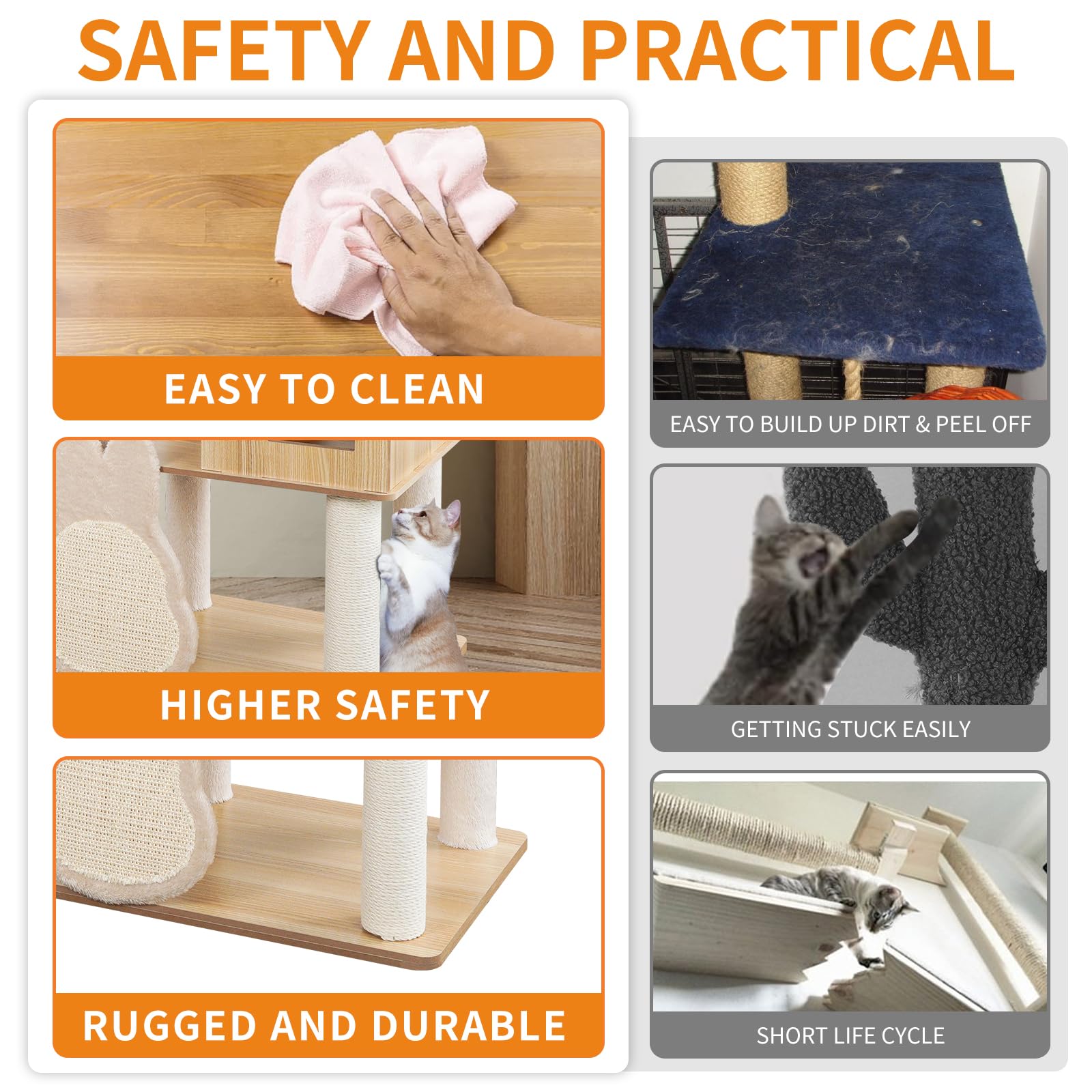 SAFETY AND PRACTICAL

EASY TO CLEAN

HIGHER SAFETY

RUGGED AND DURABLE

EASY TO BUILD UP DIRT & PEEL OFF

GETTING STUCK EASILY

SHORT LIFE CYCLE