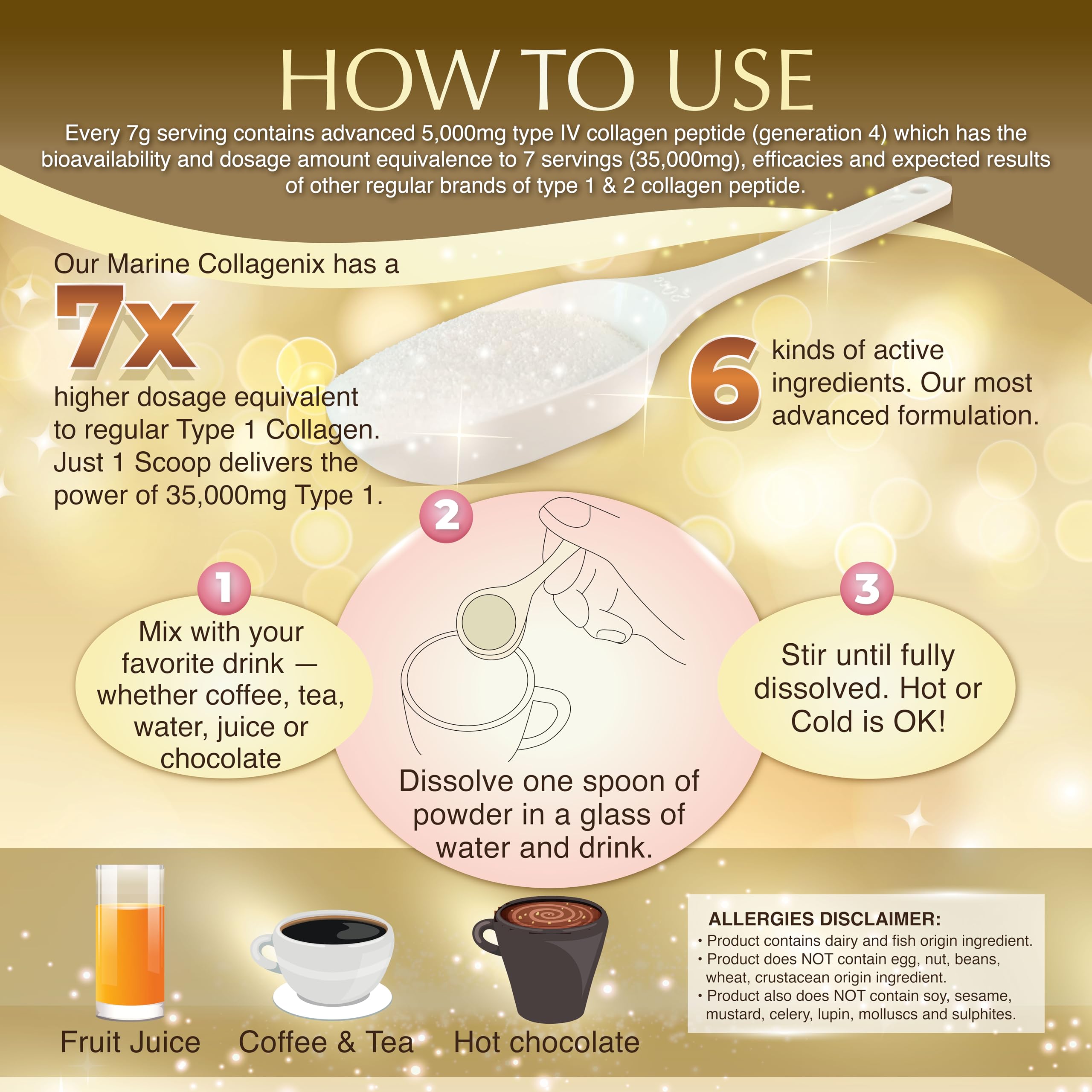 HOW TO USE

Every 7g serving contains advanced 5,000mg type IV collagen peptide (generation 4) which has the bioavailability and dosage amount equivalence to 7 servings (35,000mg), efficacies and expected results of other regular brands of type 1 & 2 collagen peptide.

Our Marine Collagenix has a 7x higher dosage equivalent to regular Type 1 Collagen. Just 1 Scoop delivers the power of 35,000mg Type 1.

6 kinds of active ingredients. Our most advanced formulation.

1
Mix with your favorite drink — whether coffee, tea, water, juice or chocolate

2
Dissolve one spoon of powder in a glass of water and drink.

3
Stir until fully dissolved. Hot or Cold is OK!

Fruit Juice

Coffee & Tea

Hot chocolate

ALLERGIES DISCLAIMER:
• Product contains dairy and fish origin ingredient.
• Product does NOT contain egg, nut, beans, wheat, crustacean origin ingredient.
• Product also does NOT contain soy, sesame, mustard, celery, lupin, molluscs and sulphites.