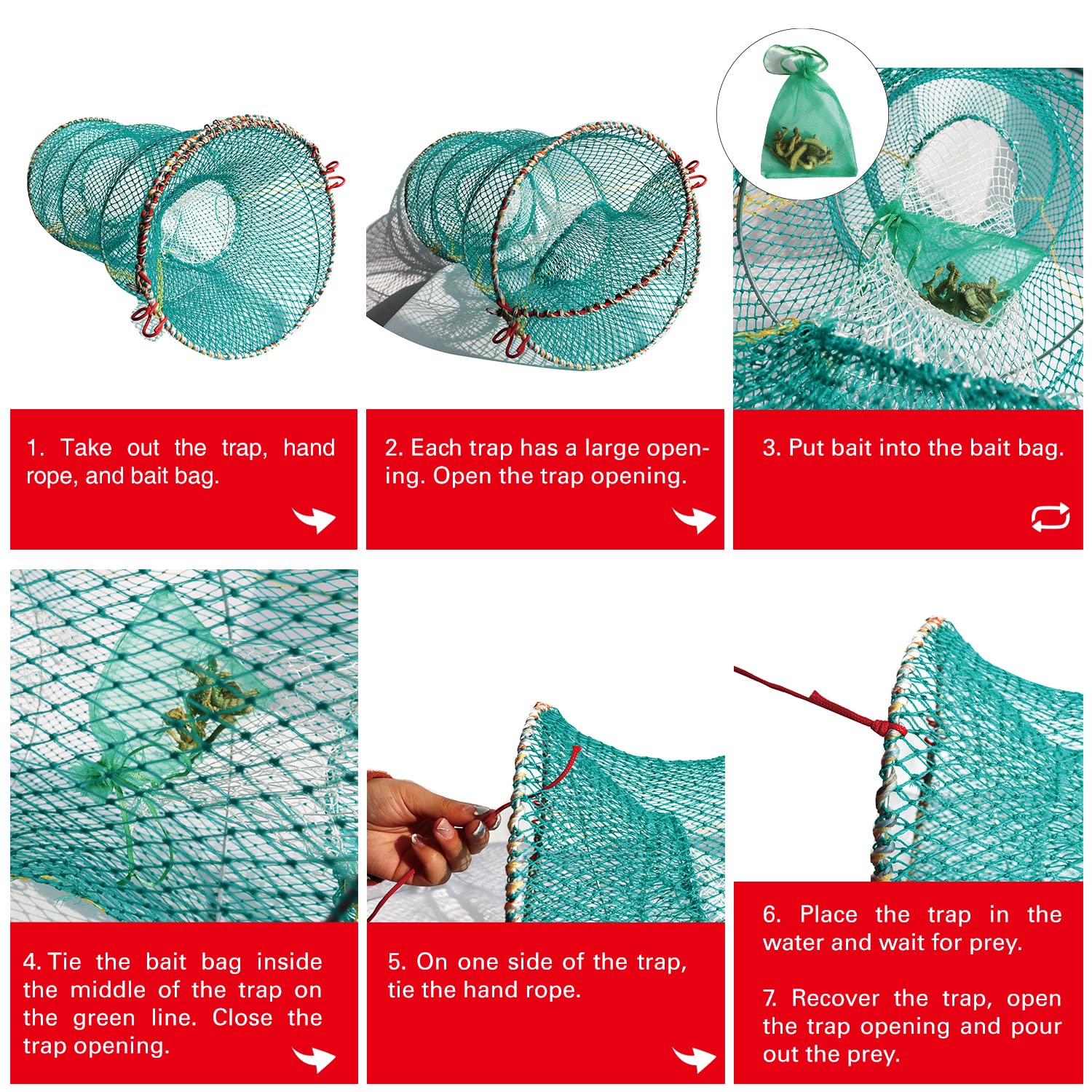 1. Take out the trap, hand rope, and bait bag.

2. Each trap has a large opening. Open the trap opening.

3. Put bait into the bait bag.

4. Tie the bait bag inside the middle of the trap on the green line. Close the trap opening.

5. On one side of the trap, tie the hand rope.

6. Place the trap in the water and wait for prey.

7. Recover the trap, open the trap opening and pour out the prey.