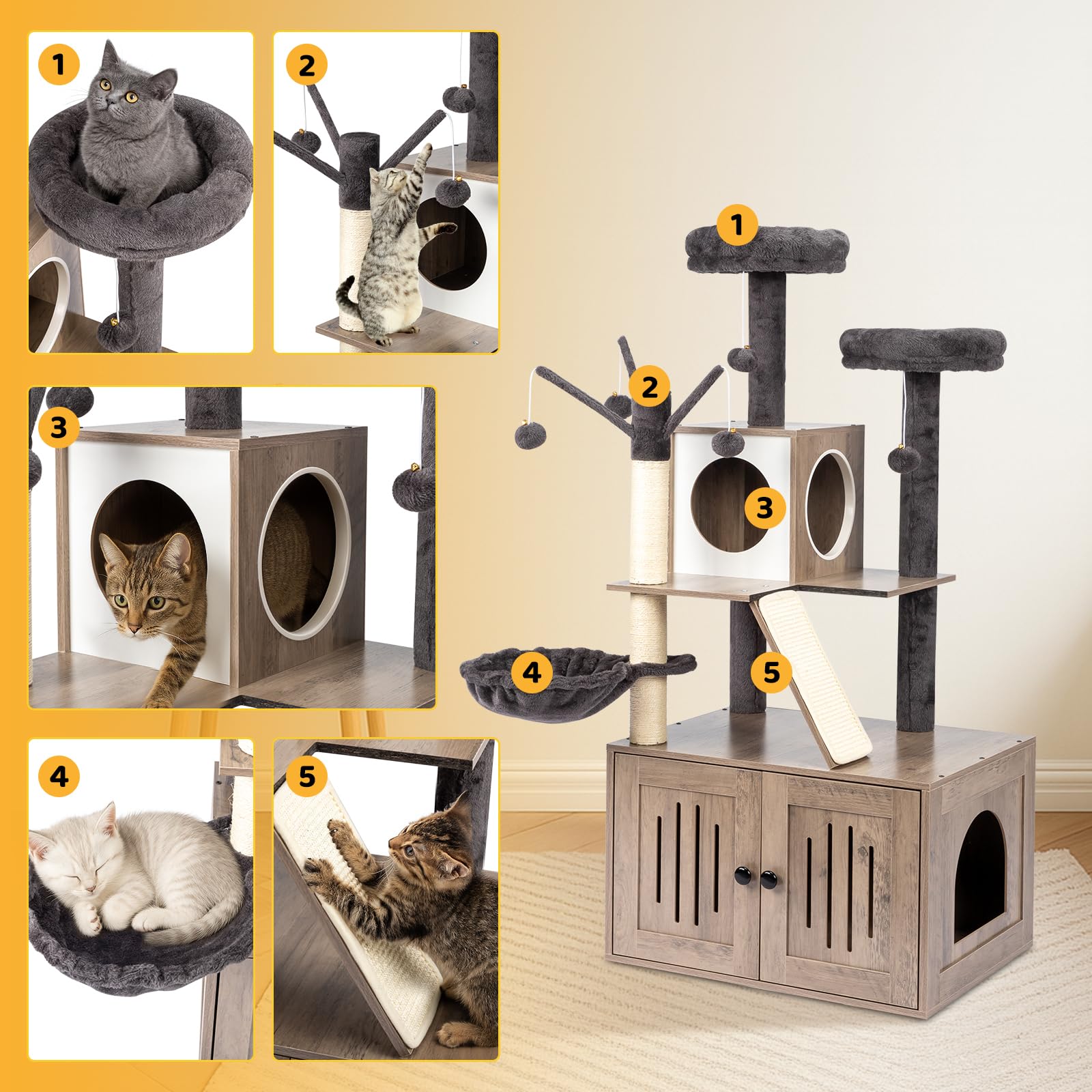 1

2

3

4

5

1

2

3

4

5