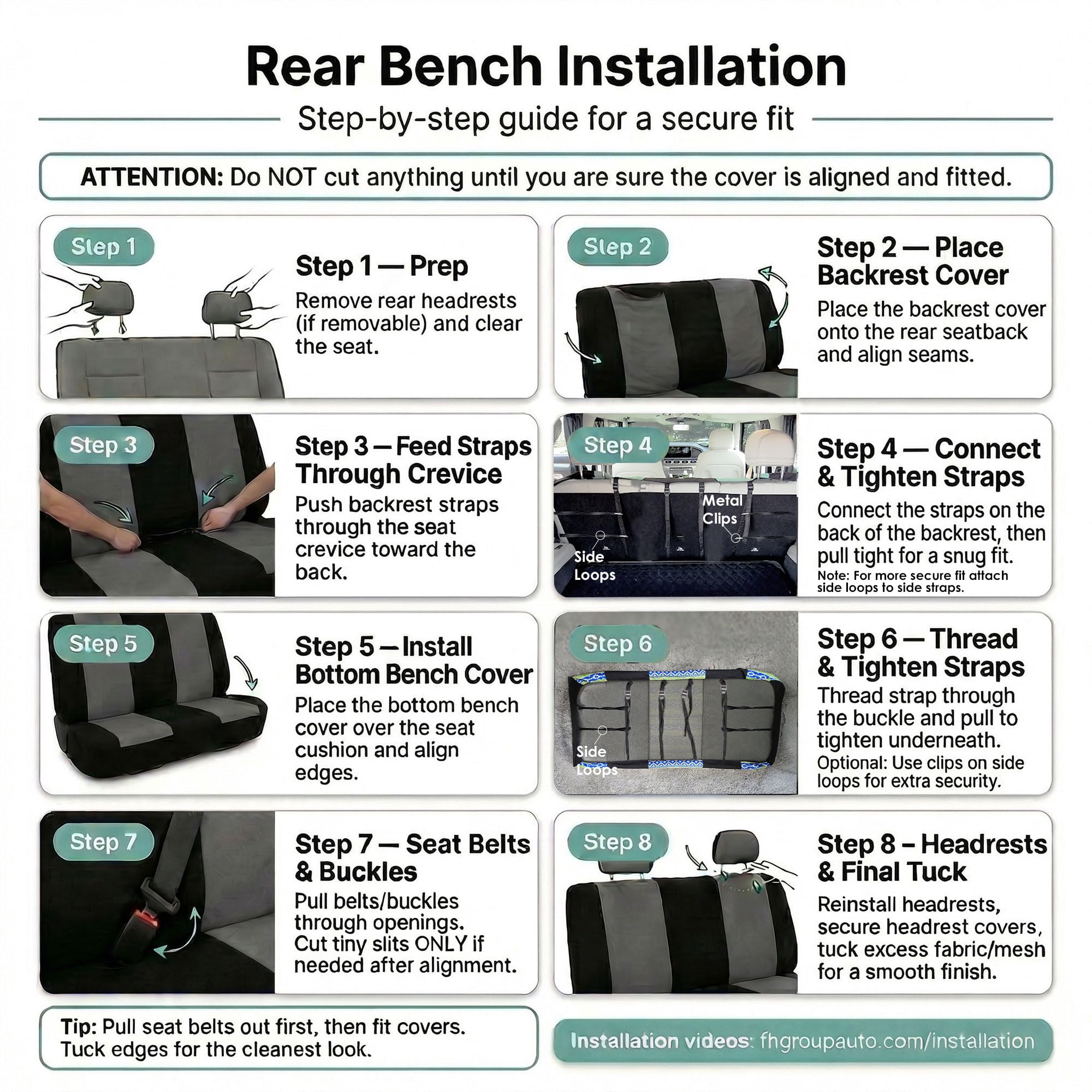 Rear Bench Installation

Step-by-step guide for a secure fit

ATTENTION: Do NOT cut anything until you are sure the cover is aligned and fitted.

Step 1

Step 1 — Prep

Remove rear headrests (if removable) and clear the seat.

Step 2

Step 2 — Place Backrest Cover

Place the backrest cover onto the rear seatback and align seams.

Step 3

Step 3 — Feed Straps Through Crevice

Push backrest straps through the seat crevice toward the back.

Step 4

Metal Clips

Side Loops

Step 4 — Connect & Tighten Straps

Connect the straps on the back of the backrest, then pull tight for a snug fit.

Note: For more secure fit attach side loops to side straps.

Step 5

Step 5 — Install Bottom Bench Cover

Place the bottom bench cover over the seat cushion and align edges.

Step 6

Side Loops

Step 6 — Thread & Tighten Straps

Thread strap through the buckle and pull to tighten underneath.

Optional: Use clips on side loops for extra security.

Step 7

Step 7 — Seat Belts & Buckles

Pull belts/buckles through openings. Cut tiny slits ONLY if needed after alignment.

Step 8

Step 8 – Headrests & Final Tuck

Reinstall headrests, secure headrest covers, tuck excess fabric/mesh for a smooth finish.

Tip: Pull seat belts out first, then fit covers. Tuck edges for the cleanest look.

Installation videos: fhgroupauto.com/installation