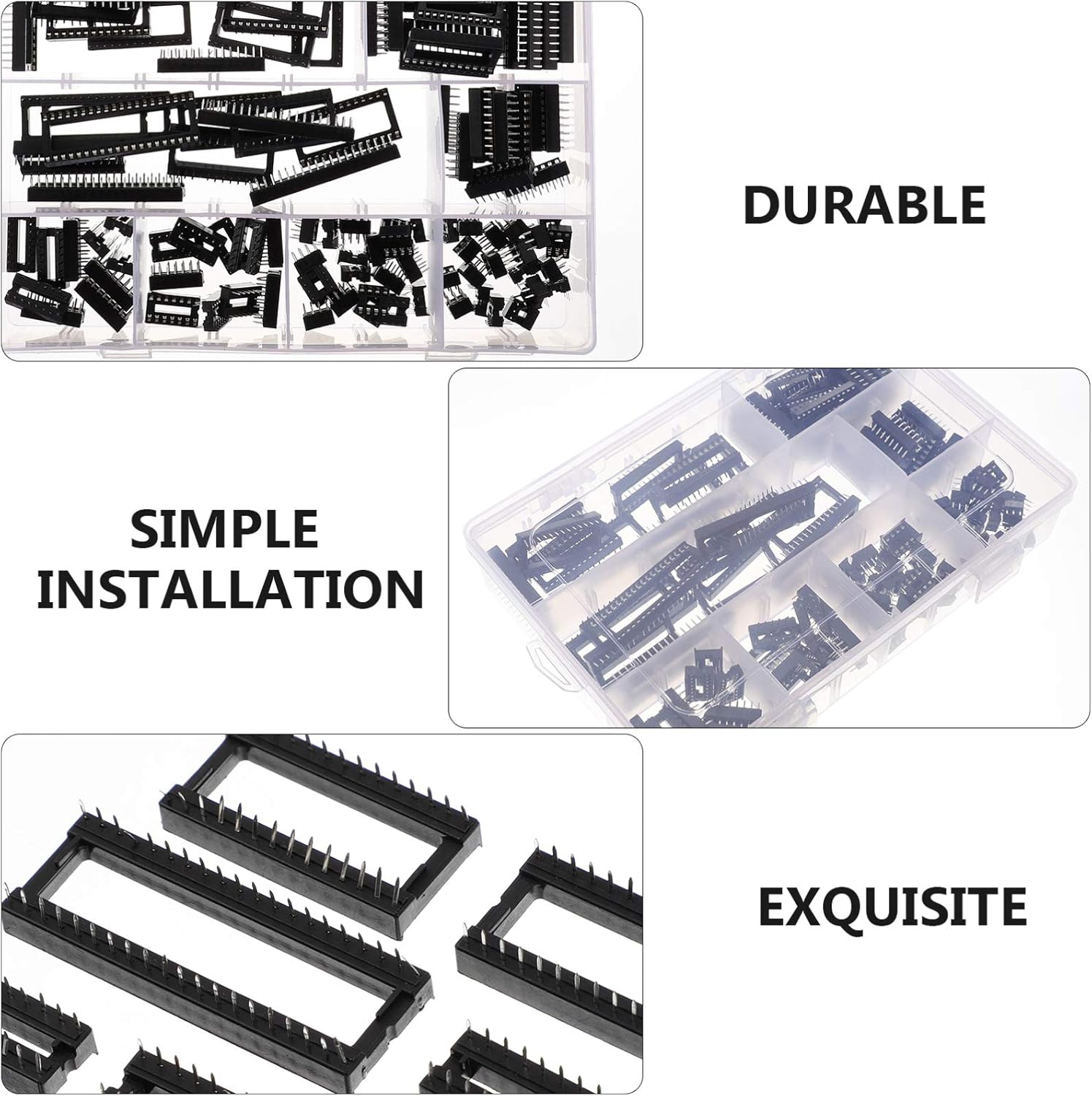 DURABLE

SIMPLE INSTALLATION

EXQUISITE