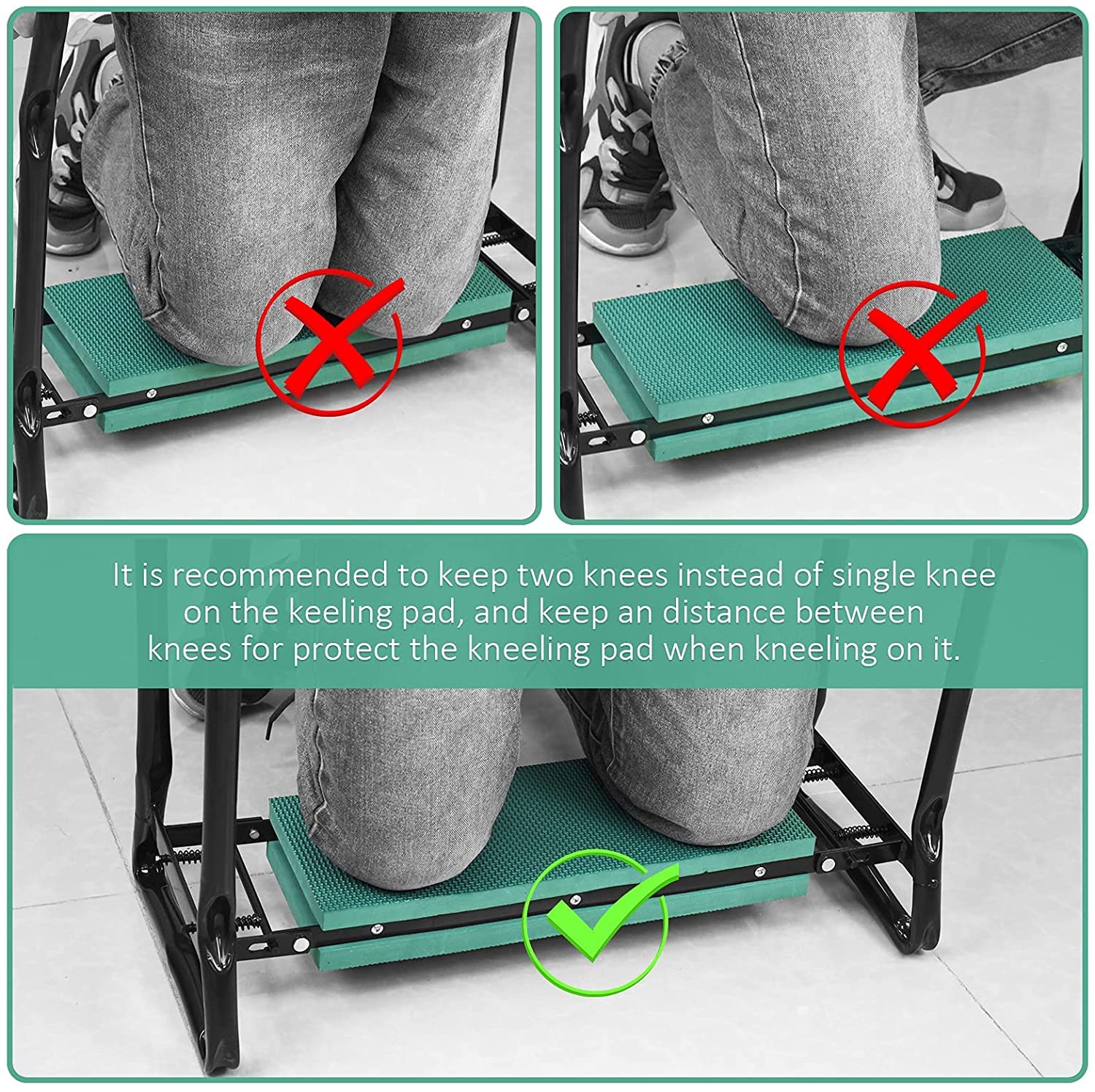 It is recommended to keep two knees instead of single knee on the keeling pad, and keep an distance between knees for protect the kneeling pad when kneeling on it.