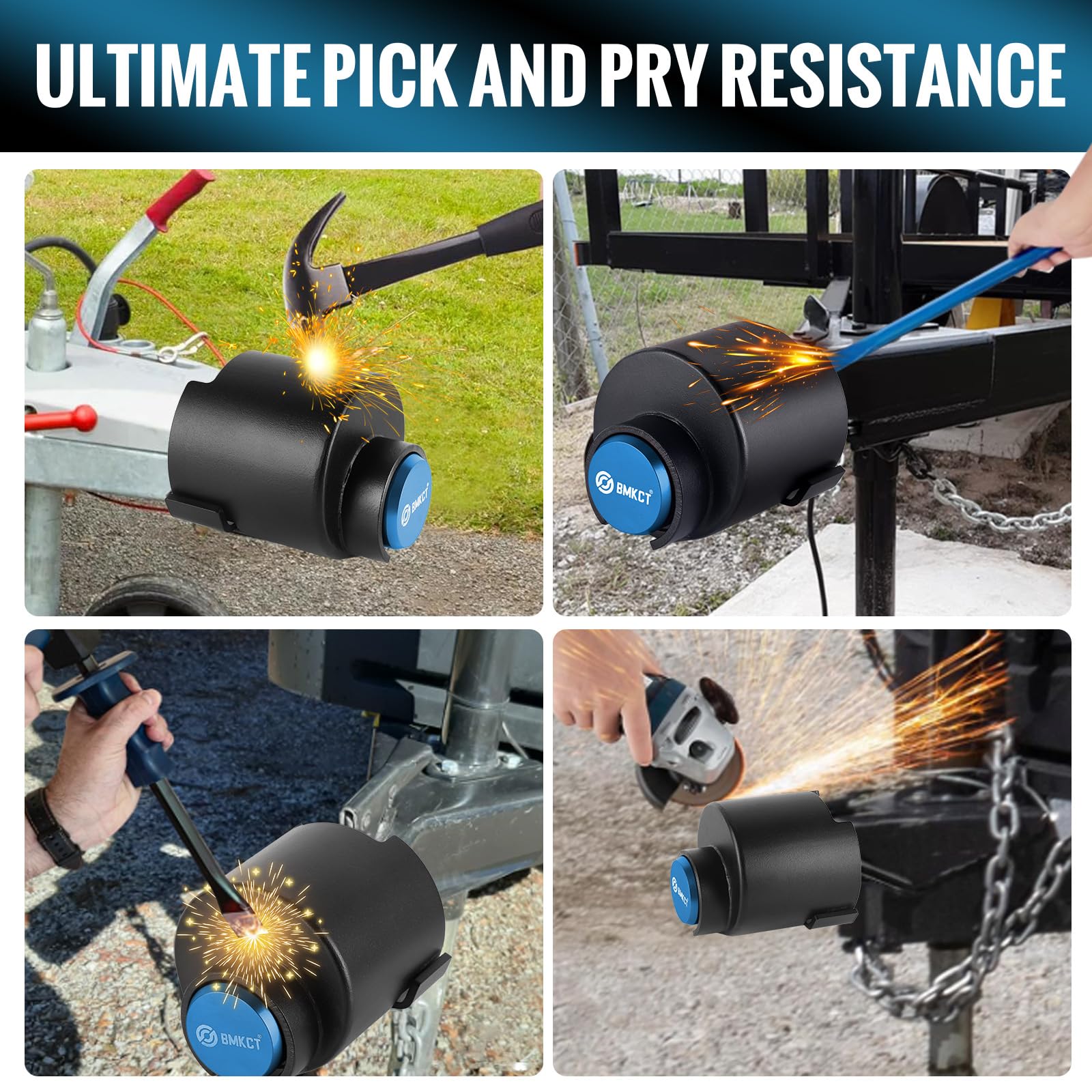 ULTIMATE PICK AND PRY RESISTANCE

BMKCT®

BMKCT®

BMKCT®