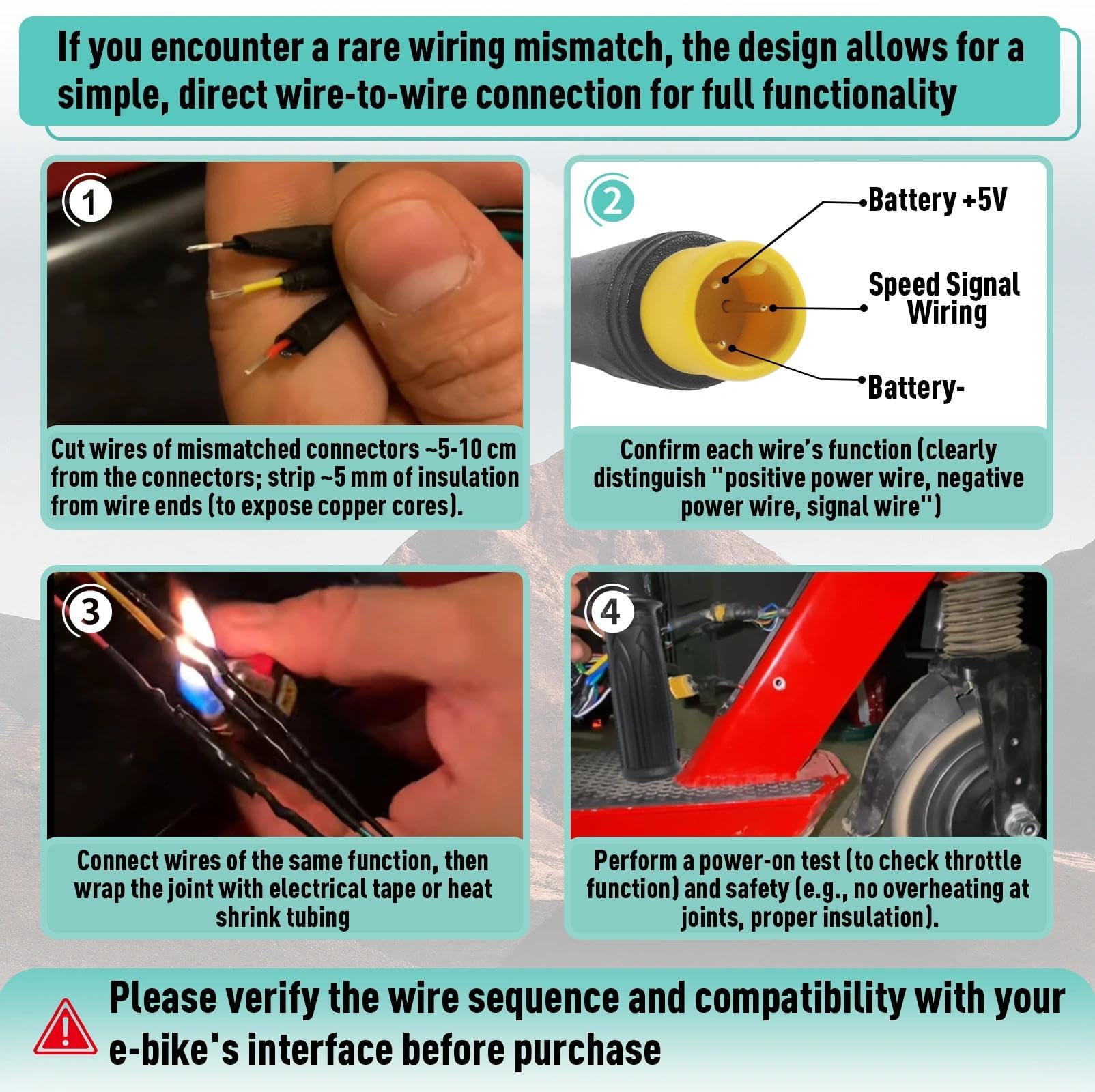 If you encounter a rare wiring mismatch, the design allows for a simple, direct wire-to-wire connection for full functionality

1

Cut wires of mismatched connectors ~5-10 cm from the connectors; strip ~5 mm of insulation from wire ends (to expose copper cores).

2

Battery +5V

Speed Signal Wiring

Battery-

Confirm each wire's function (clearly distinguish "positive power wire, negative power wire, signal wire")

3

Connect wires of the same function, then wrap the joint with electrical tape or heat shrink tubing

4

Perform a power-on test (to check throttle function) and safety (e.g., no overheating at joints, proper insulation).

Please verify the wire sequence and compatibility with your e-bike's interface before purchase