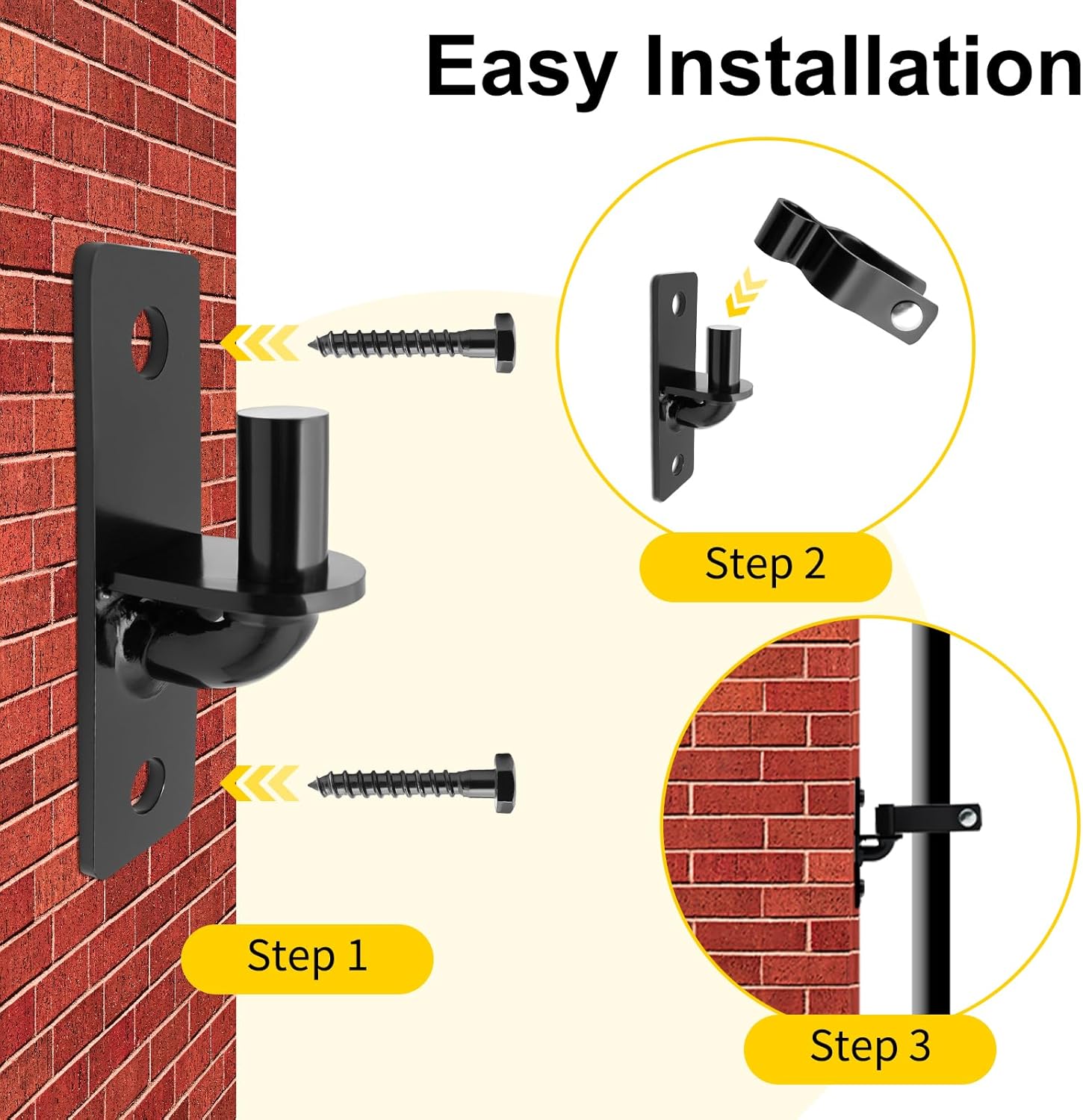 Easy Installation

Step 2

Step 1

Step 3