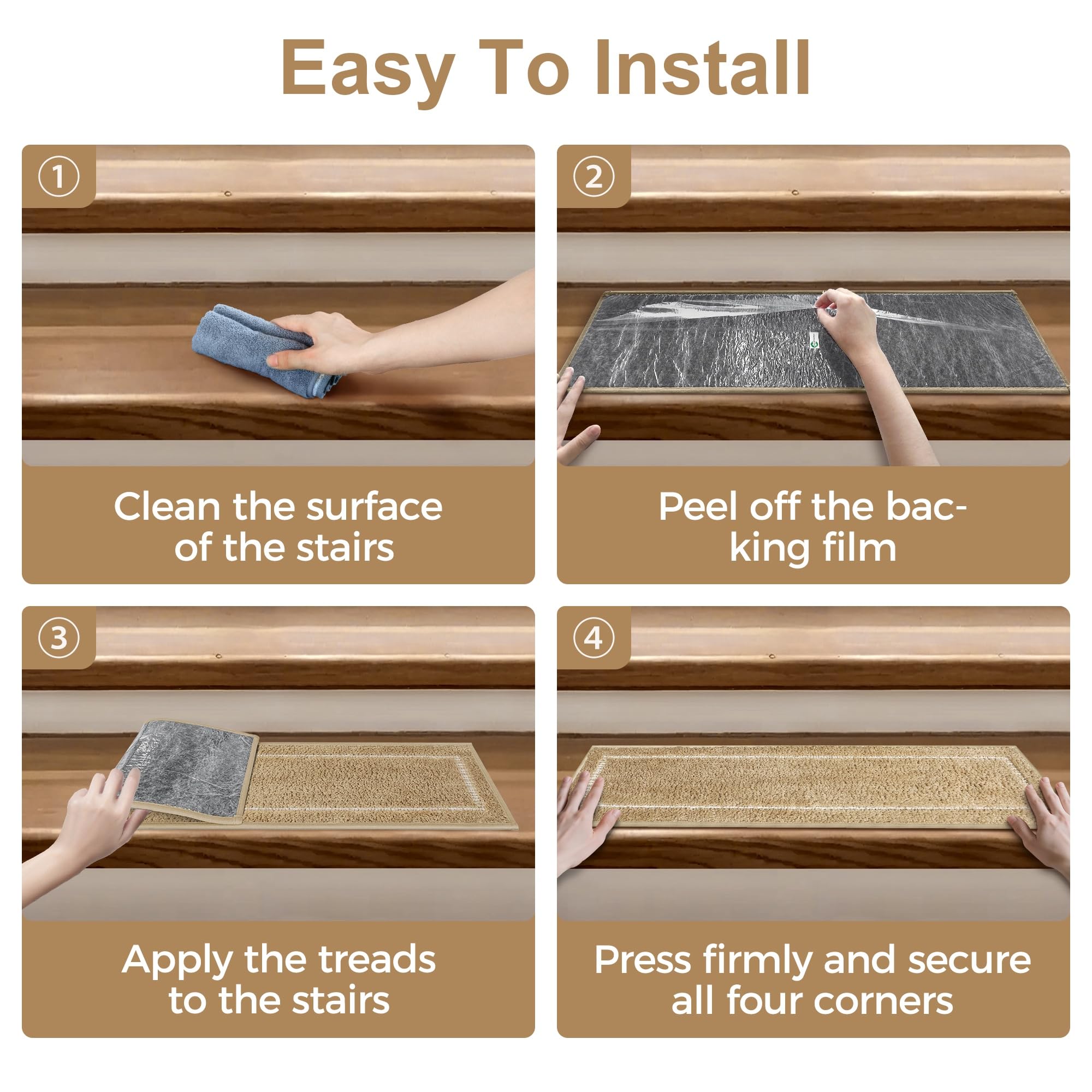 Easy To Install

①

Clean the surface of the stairs

②

Peel off the backing film

③

Apply the treads to the stairs

④

Press firmly and secure all four corners