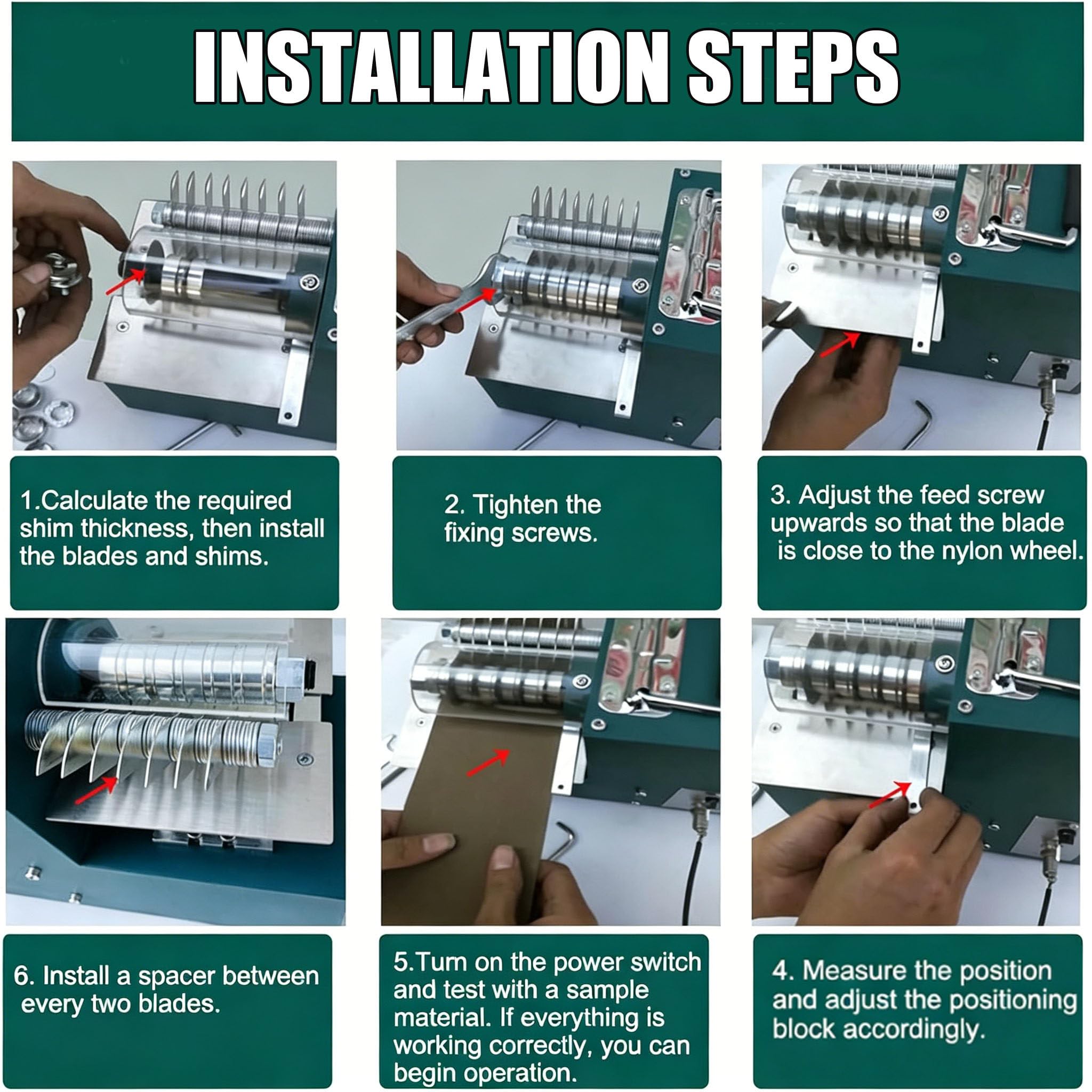 INSTALLATION STEPS

1.Calculate the required shim thickness, then install the blades and shims.

2. Tighten the fixing screws.

3. Adjust the feed screw upwards so that the blade is close to the nylon wheel.

6. Install a spacer between every two blades.

5.Turn on the power switch and test with a sample material. If everything is working correctly, you can begin operation.

4. Measure the position and adjust the positioning block accordingly.