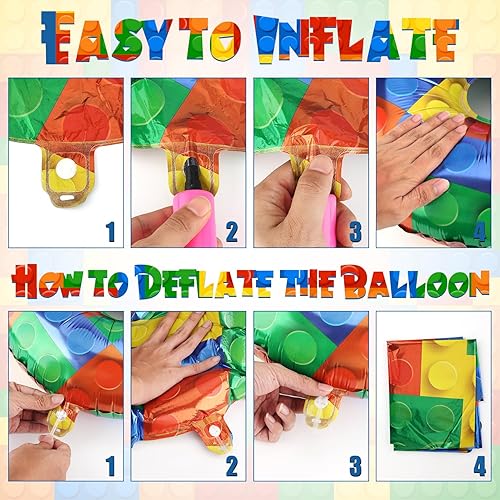 EASY TO INFLATE

1

2

3

4

HOW TO DEFLATE THE BALLOON

1

2

3

4