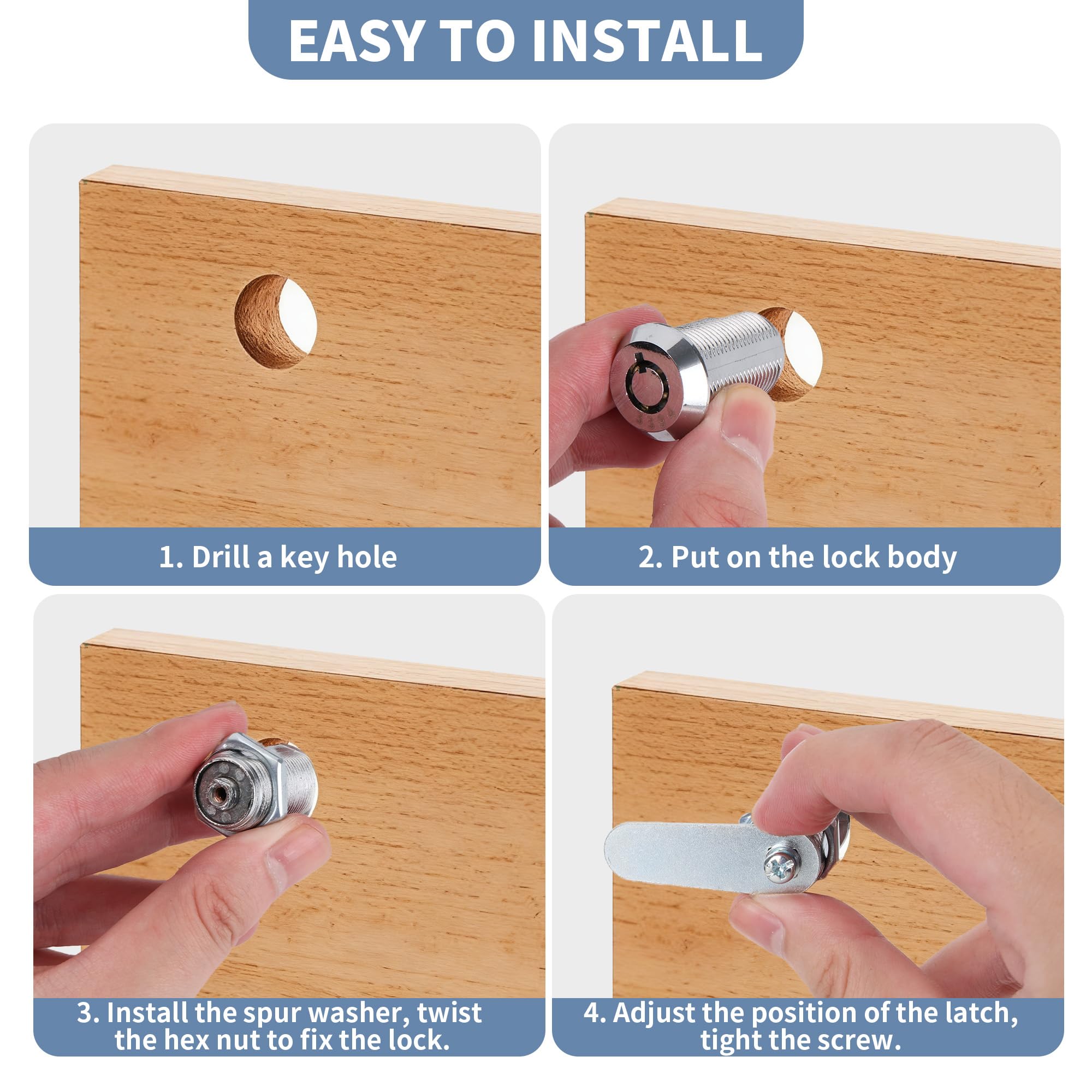 EASY TO INSTALL

1. Drill a key hole

2. Put on the lock body

3. Install the spur washer, twist the hex nut to fix the lock.

4. Adjust the position of the latch, tight the screw.