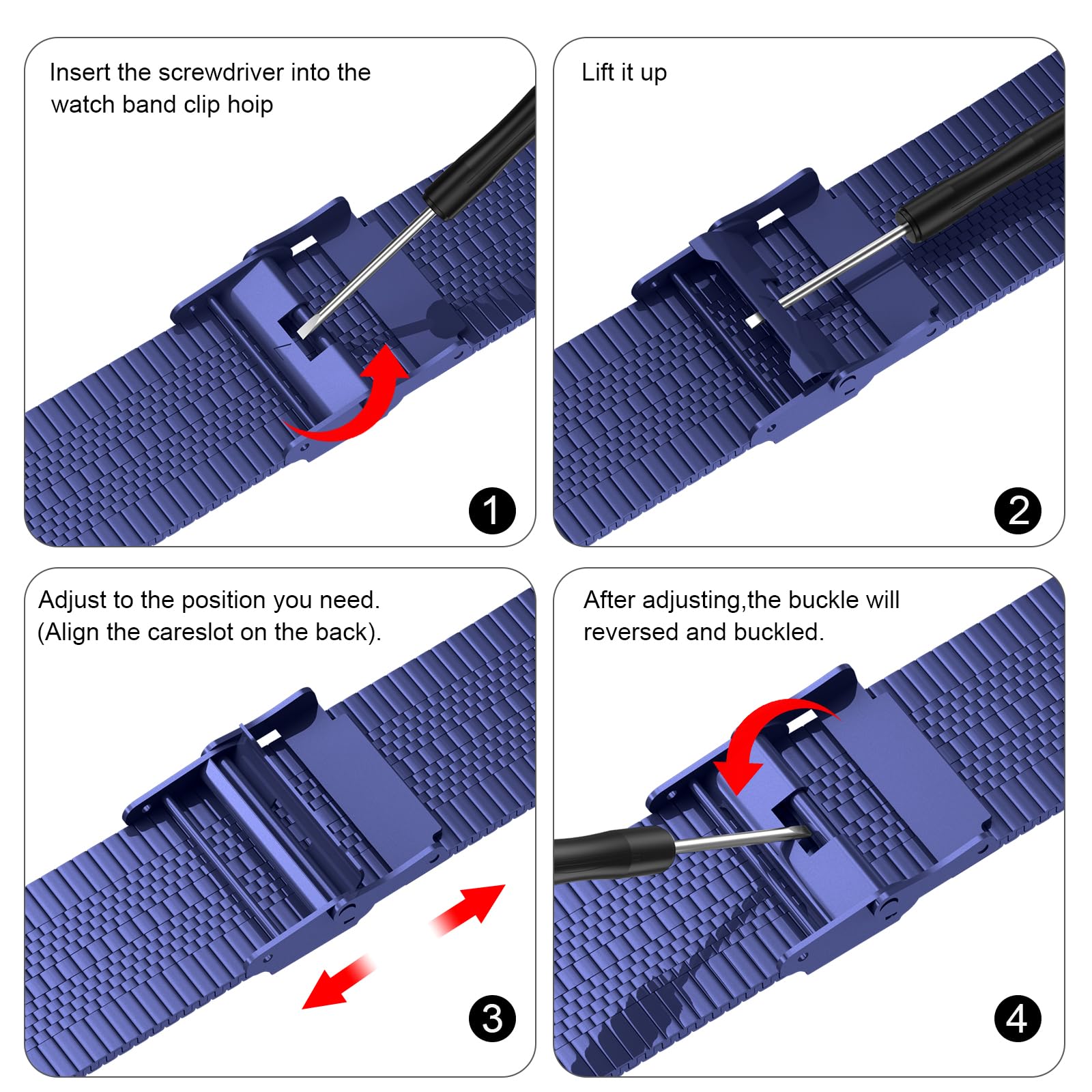 Insert the screwdriver into the watch band clip hoip

1

Lift it up

2

Adjust to the position you need. (Align the careslot on the back).

3

After adjusting,the buckle will reversed and buckled.

4