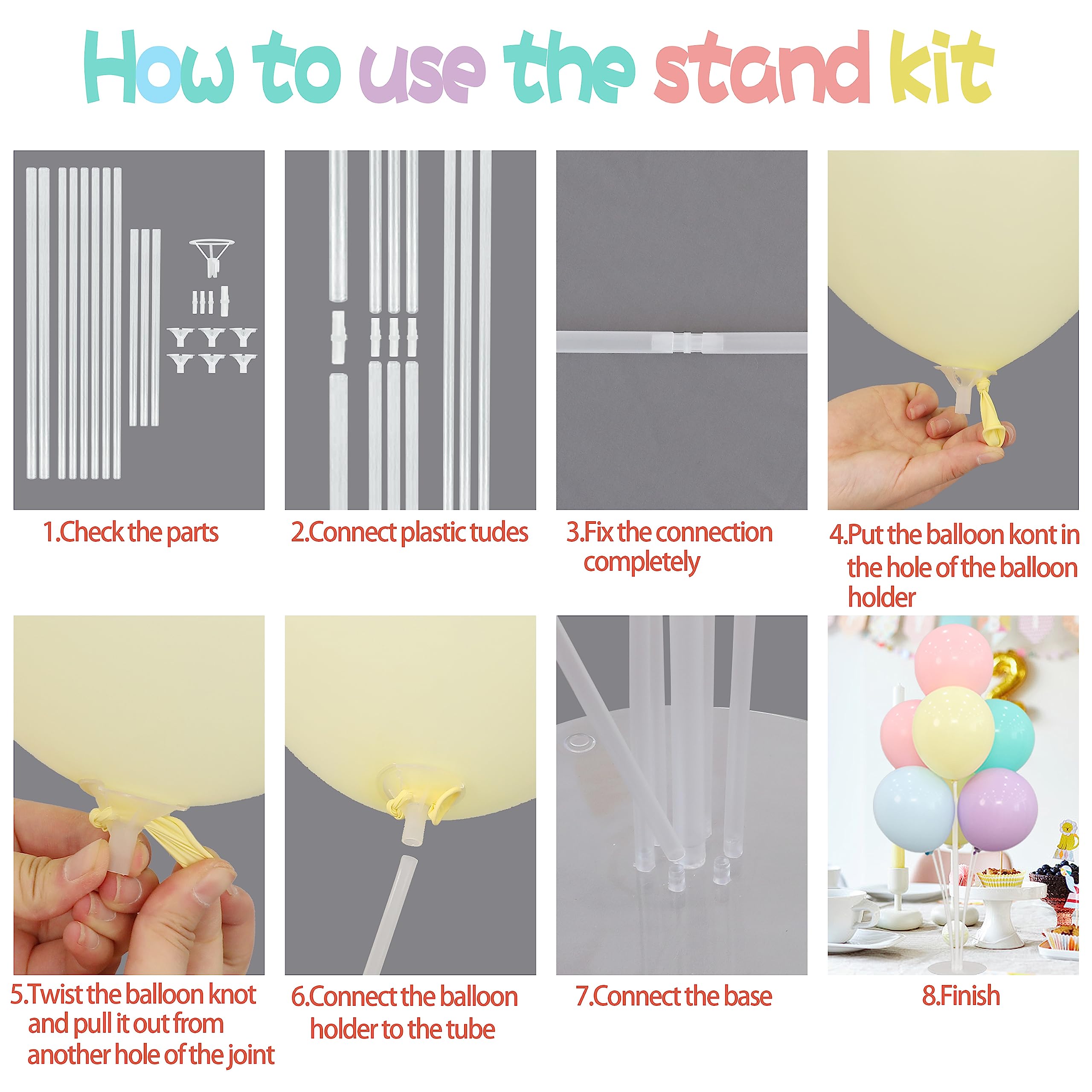 How to use the stand kit

1.Check the parts

2.Connect plastic tudes

3.Fix the connection completely

4.Put the balloon kont in the hole of the balloon holder

5.Twist the balloon knot and pull it out from another hole of the joint

6.Connect the balloon holder to the tube

7.Connect the base

8.Finish