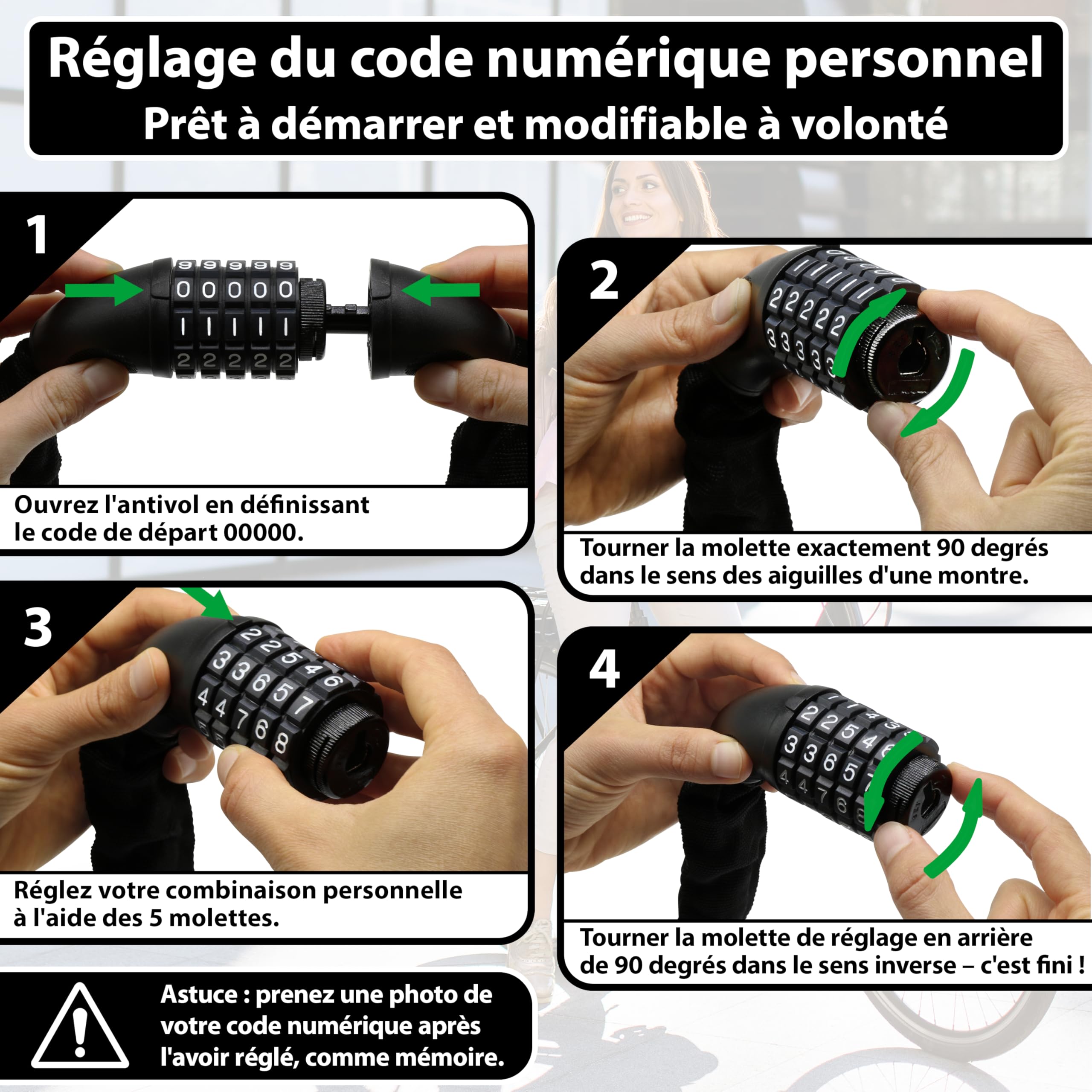 Réglage du code numérique personnel
Prêt à démarrer et modifiable à volonté

1

9 9 9 9 9
0 0 0 0 0
1 1 1 1 1
2 2 2 2 2

Ouvrez l'antivol en définissant le code de départ 00000.

2

Tourner la molette exactement 90 degrés dans le sens des aiguilles d'une montre.

3

Réglez votre combinaison personnelle à l'aide des 5 molettes.

4

Tourner la molette de réglage en arrière de 90 degrés dans le sens inverse – c'est fini !

Astuce : prenez une photo de votre code numérique après l'avoir réglé, comme mémoire.