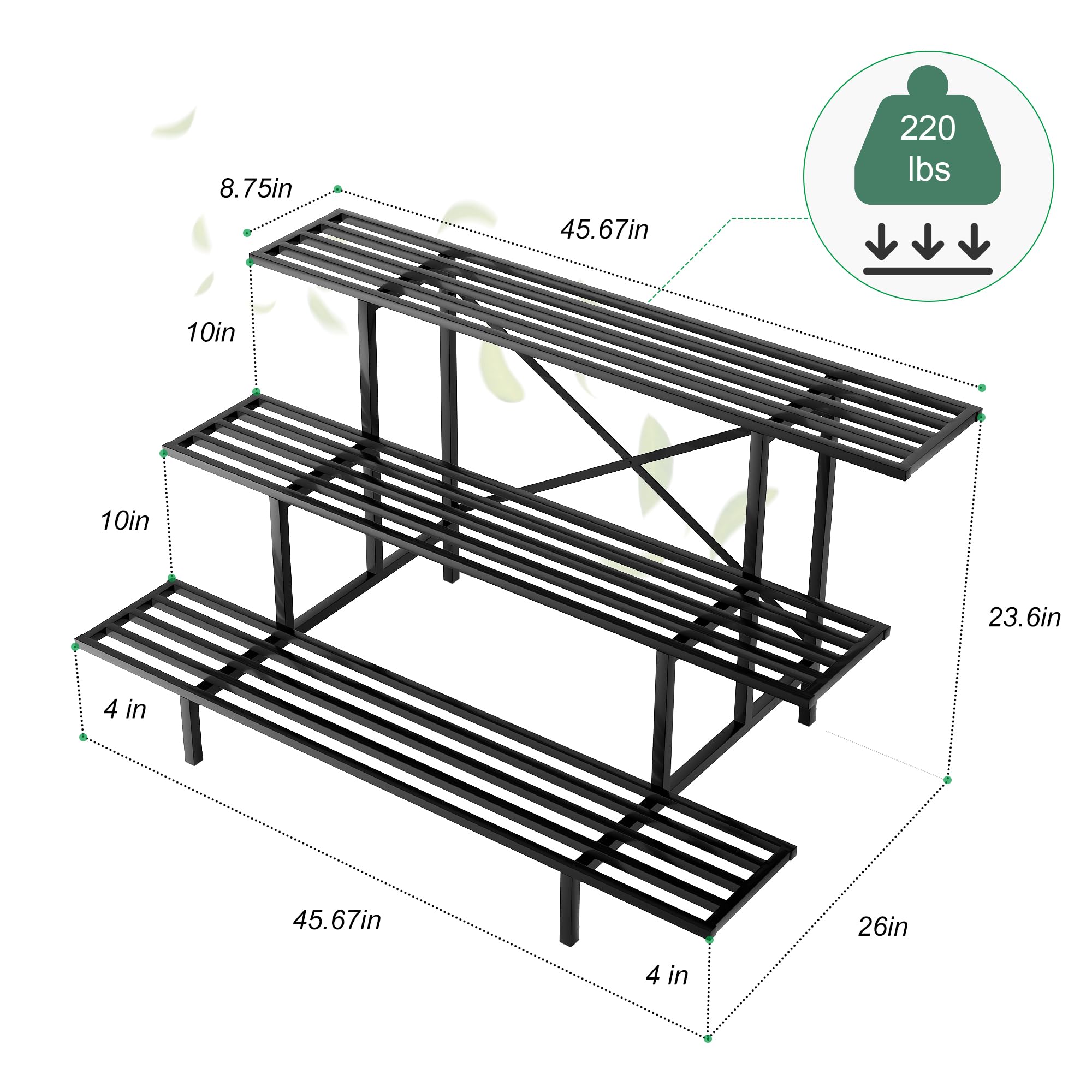 220 lbs

8.75in

45.67in

10in

10in

23.6in

4 in

45.67in

26in

4 in