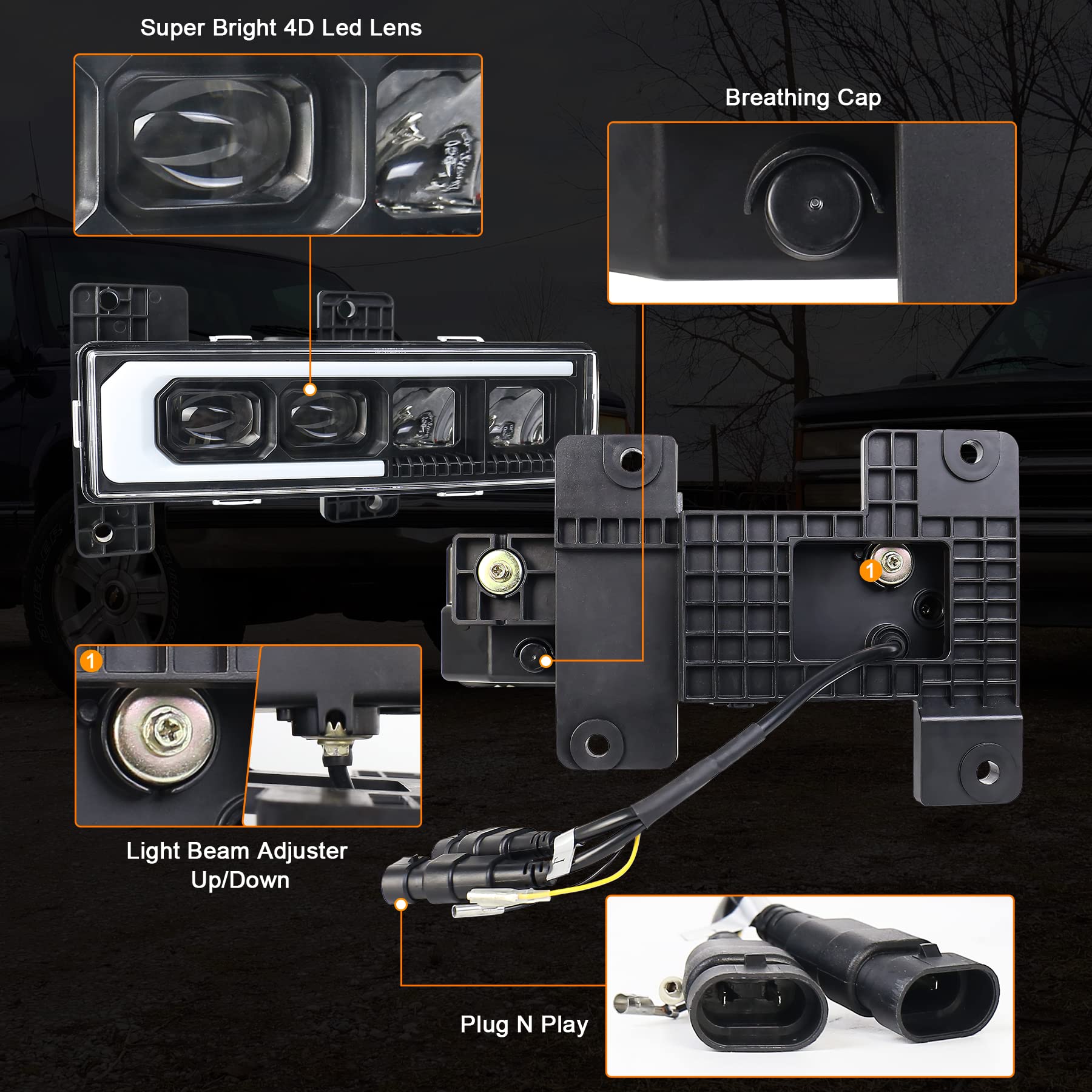 Super Bright 4D Led Lens

Breathing Cap

1

1

Light Beam Adjuster Up/Down

Plug N Play