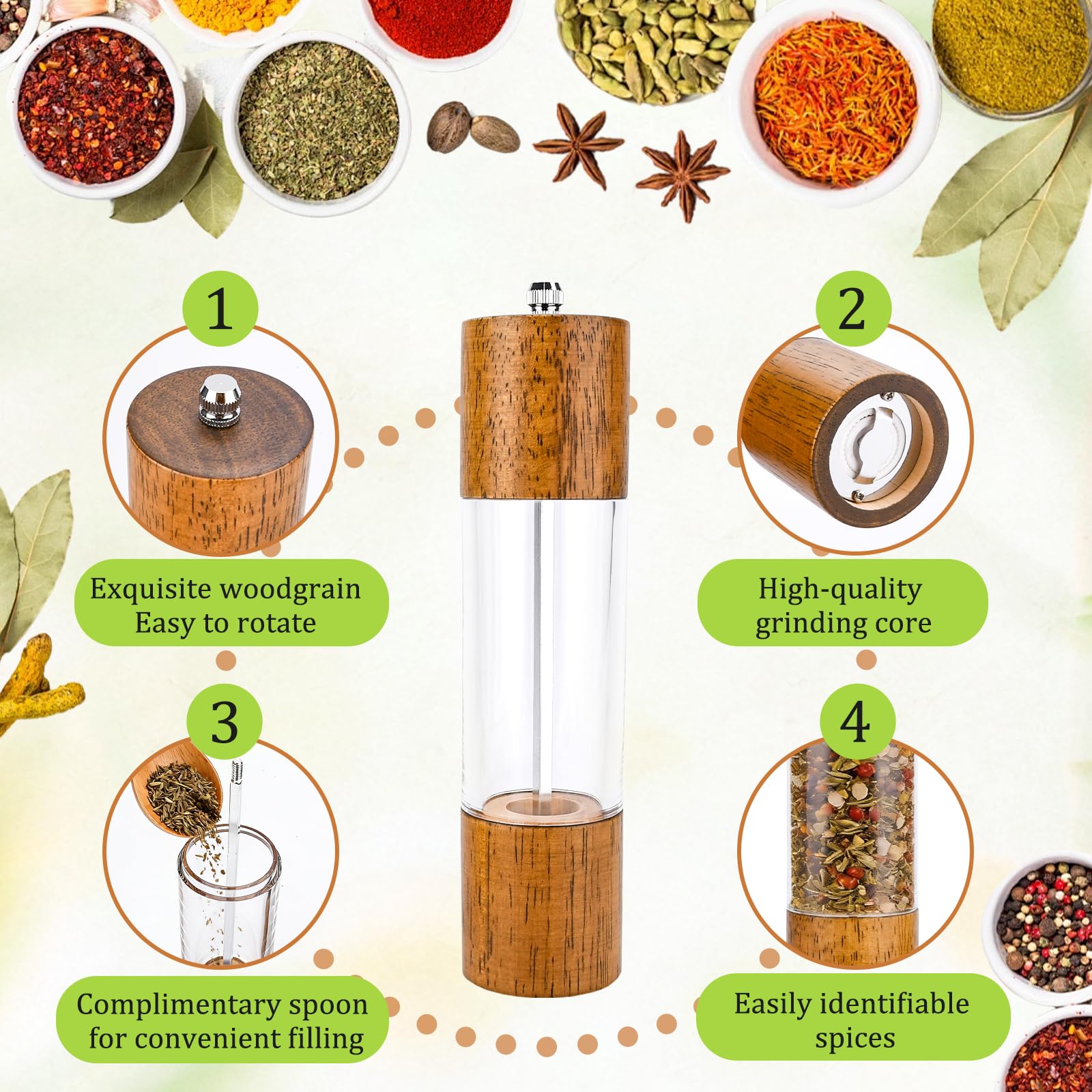 1

Exquisite woodgrain
Easy to rotate

2

High-quality
grinding core

3

Complimentary spoon
for convenient filling

4

Easily identifiable
spices