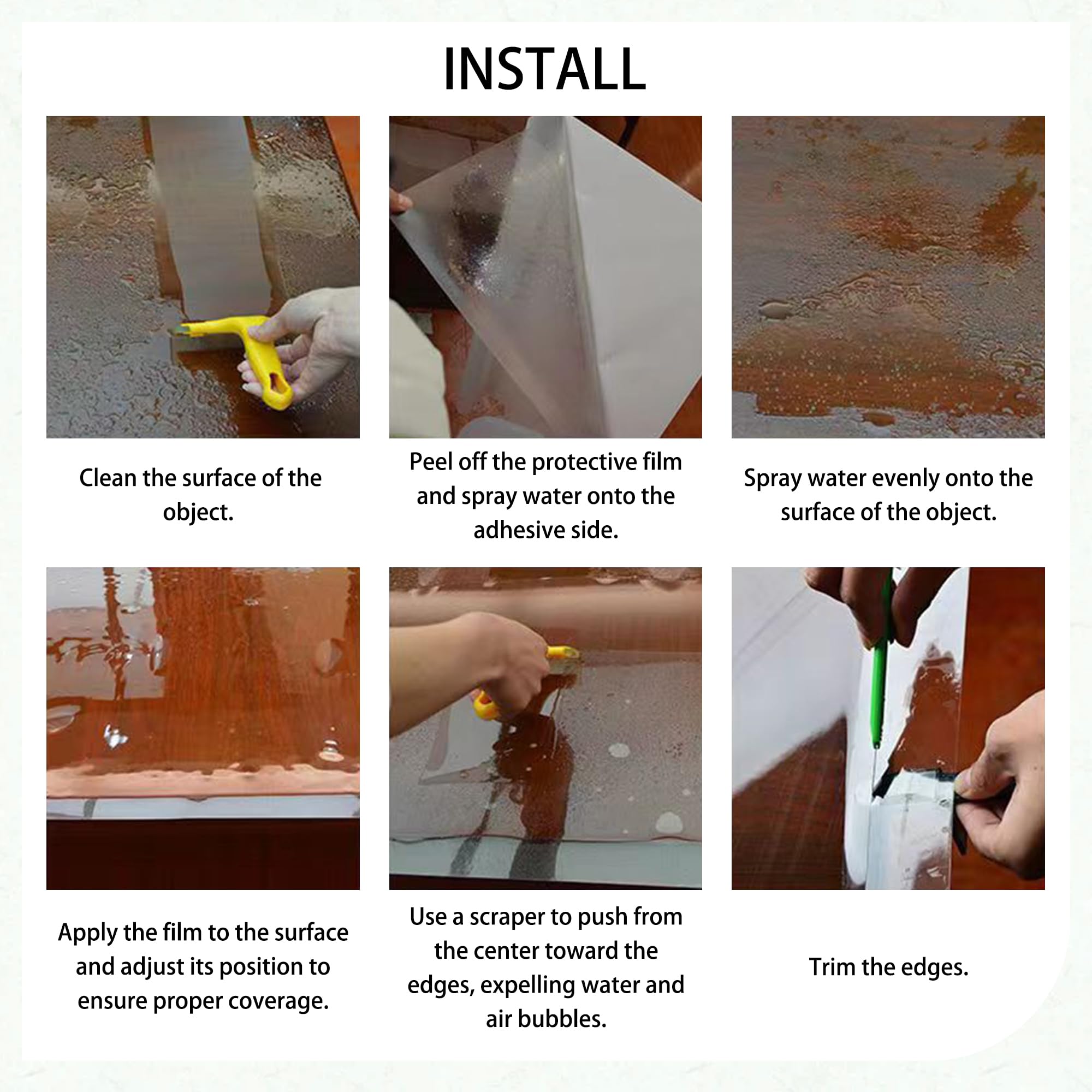 INSTALL

Clean the surface of the object.

Peel off the protective film and spray water onto the adhesive side.

Spray water evenly onto the surface of the object.

Apply the film to the surface and adjust its position to ensure proper coverage.

Use a scraper to push from the center toward the edges, expelling water and air bubbles.

Trim the edges.