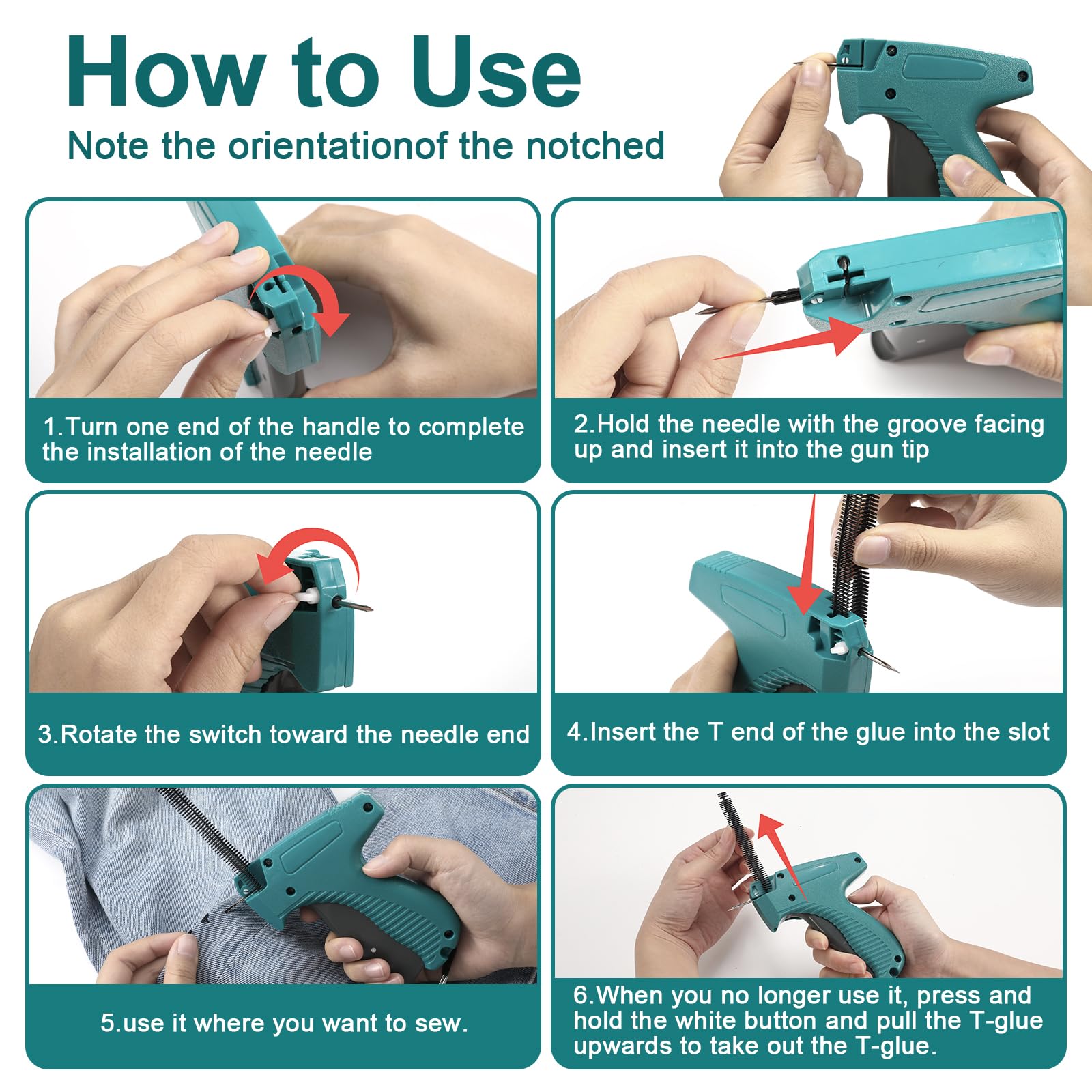 How to Use

Note the orientationof the notched

1.Turn one end of the handle to complete the installation of the needle

2.Hold the needle with the groove facing up and insert it into the gun tip

3.Rotate the switch toward the needle end

4.Insert the T end of the glue into the slot

5.use it where you want to sew.

6.When you no longer use it, press and hold the white button and pull the T-glue upwards to take out the T-glue.