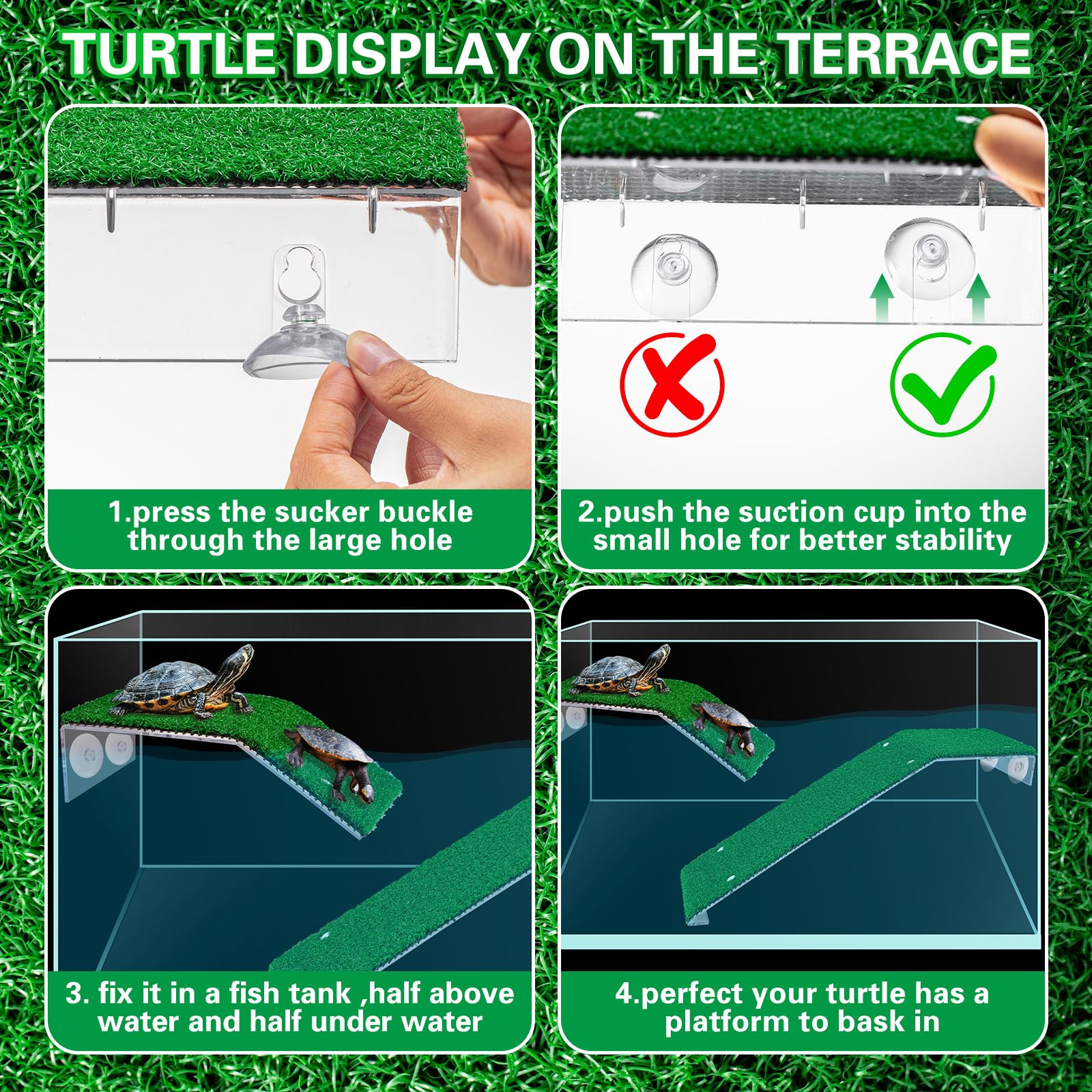 TURTLE DISPLAY ON THE TERRACE

1.press the sucker buckle through the large hole

2.push the suction cup into the small hole for better stability

3. fix it in a fish tank ,half above water and half under water

4.perfect your turtle has a platform to bask in