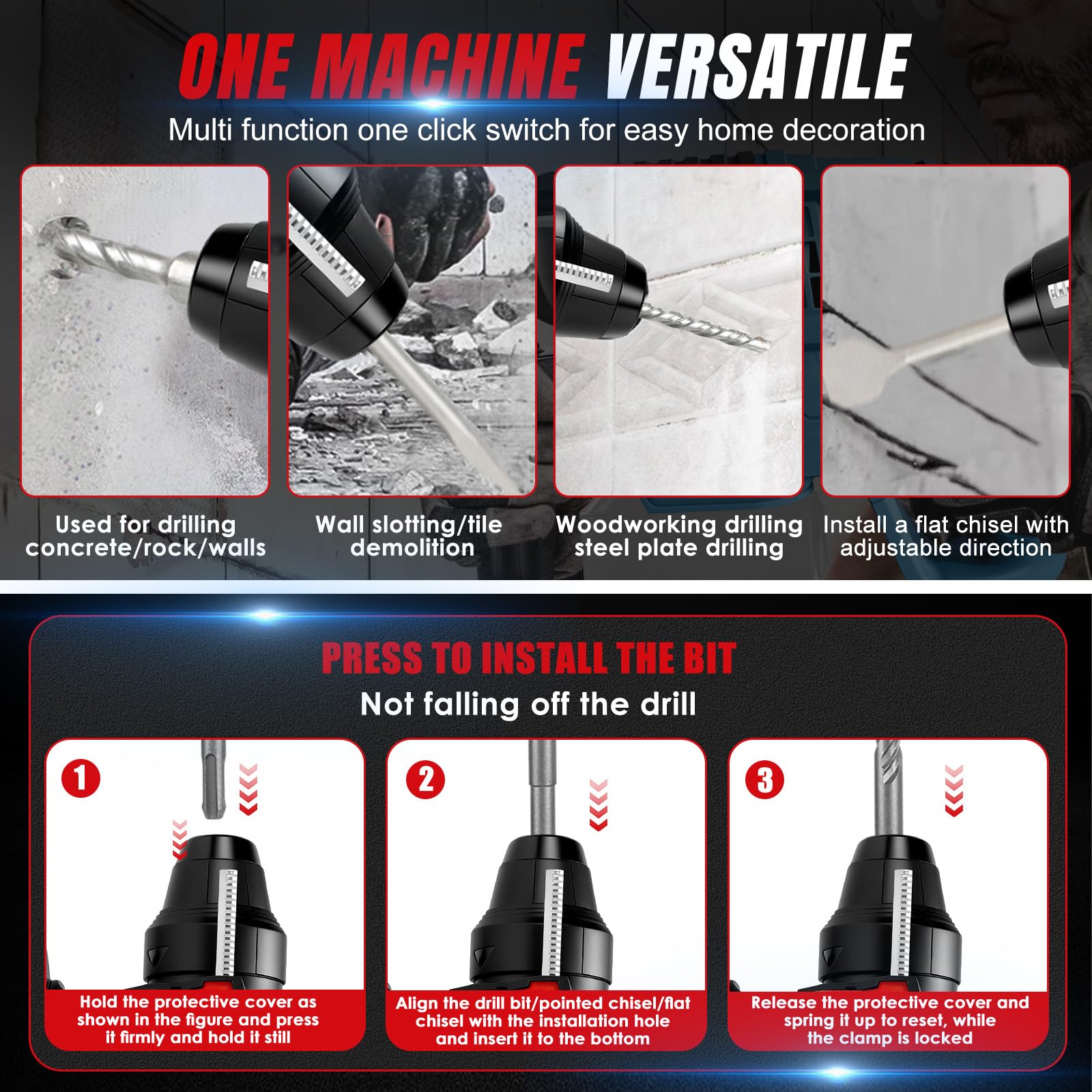 ONE MACHINE VERSATILE

Multi function one click switch for easy home decoration

Used for drilling concrete/rock/walls

Wall slotting/tile demolition

Woodworking drilling steel plate drilling

Install a flat chisel with adjustable direction

PRESS TO INSTALL THE BIT

Not falling off the drill

1

Hold the protective cover as shown in the figure and press it firmly and hold it still

2

Align the drill bit/pointed chisel/flat chisel with the installation hole and insert it to the bottom

3

Release the protective cover and spring it up to reset, while the clamp is locked