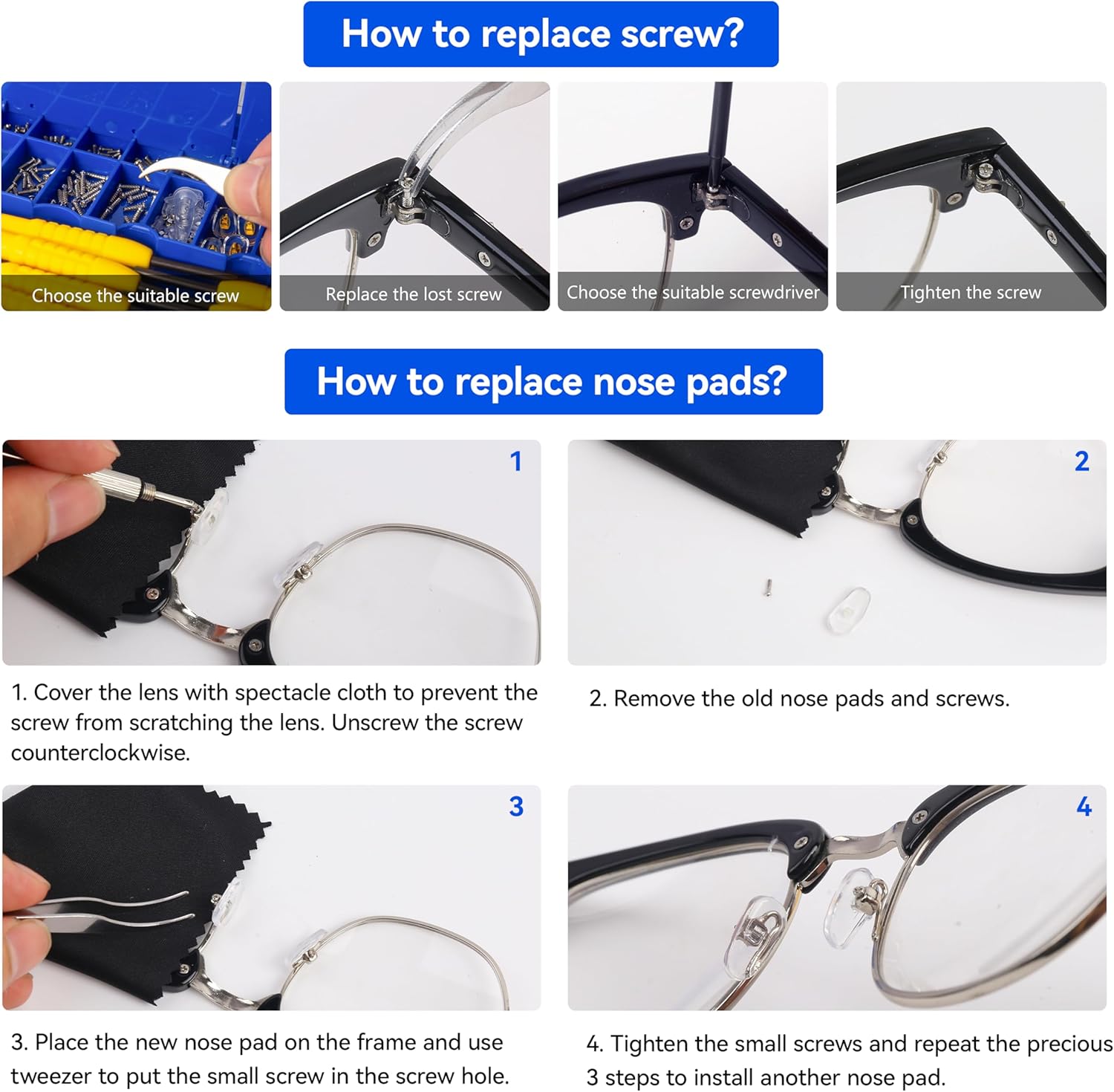 How to replace screw?

Choose the suitable screw

Replace the lost screw

Choose the suitable screwdriver

Tighten the screw

How to replace nose pads?

1

1. Cover the lens with spectacle cloth to prevent the screw from scratching the lens. Unscrew the screw counterclockwise.

2

2. Remove the old nose pads and screws.

3

3. Place the new nose pad on the frame and use tweezer to put the small screw in the screw hole.

4

4. Tighten the small screws and repeat the precious 3 steps to install another nose pad.