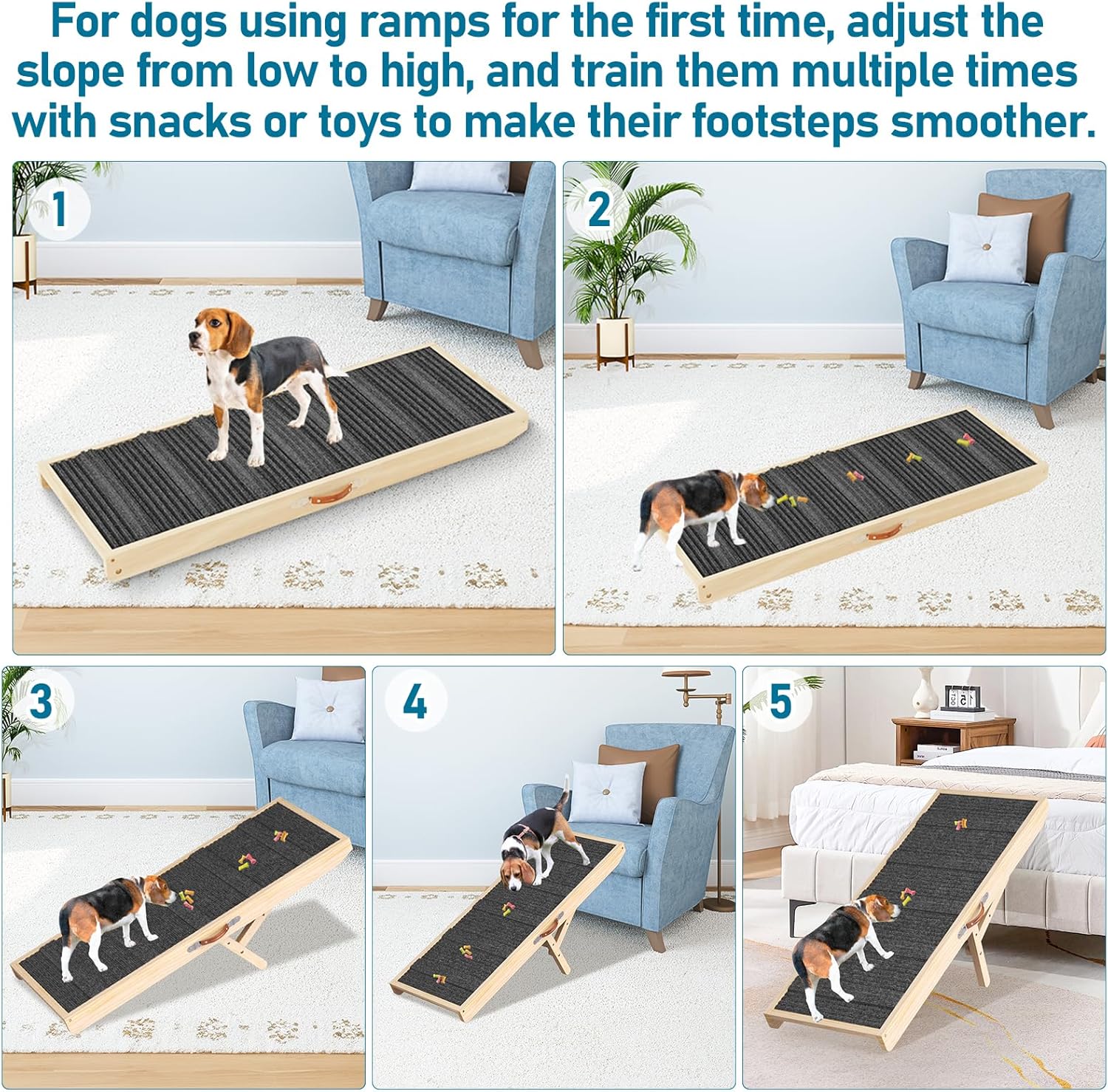 For dogs using ramps for the first time, adjust the slope from low to high, and train them multiple times with snacks or toys to make their footsteps smoother.

1

2

3

4

5